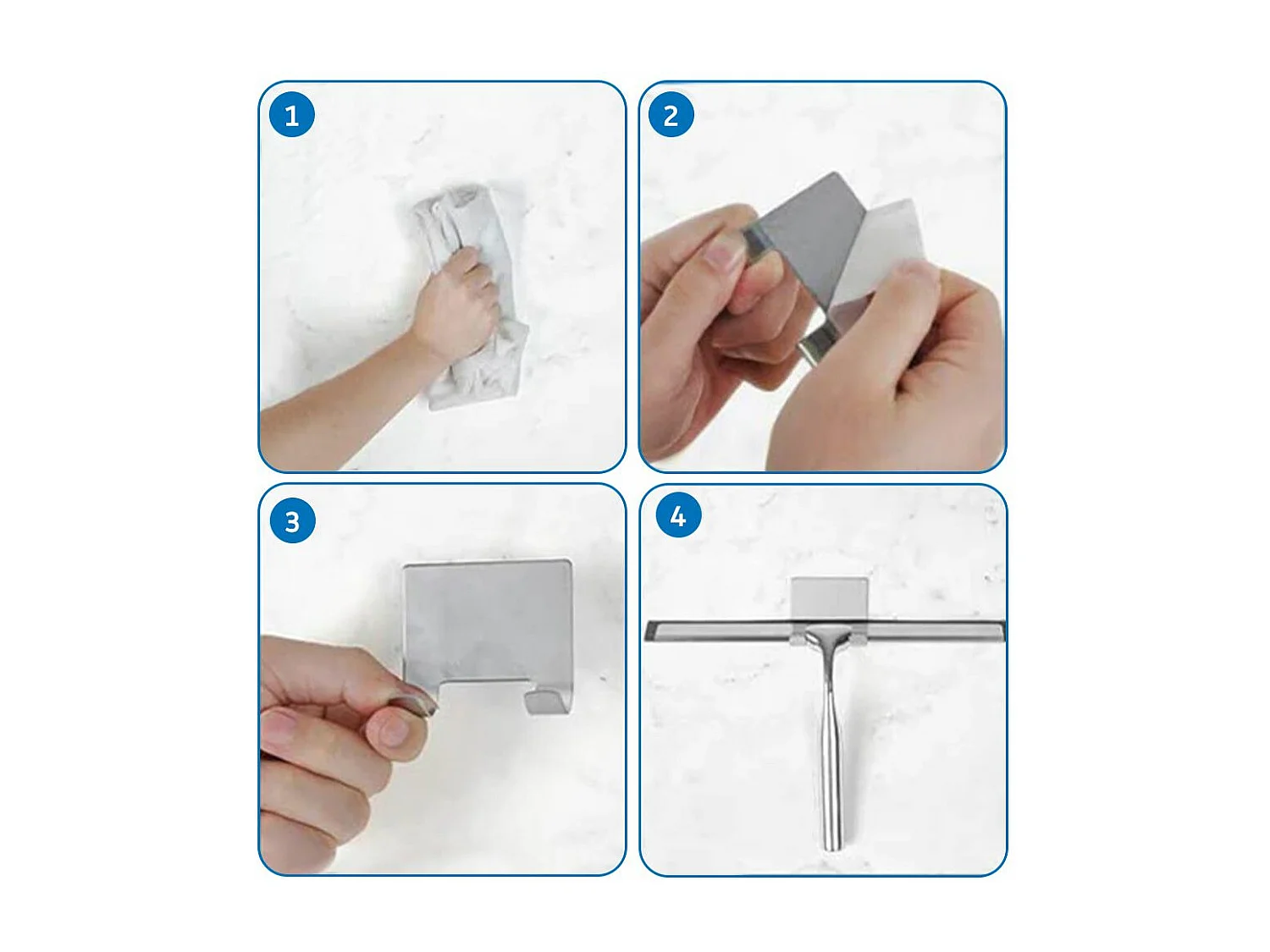 1

2

3

4