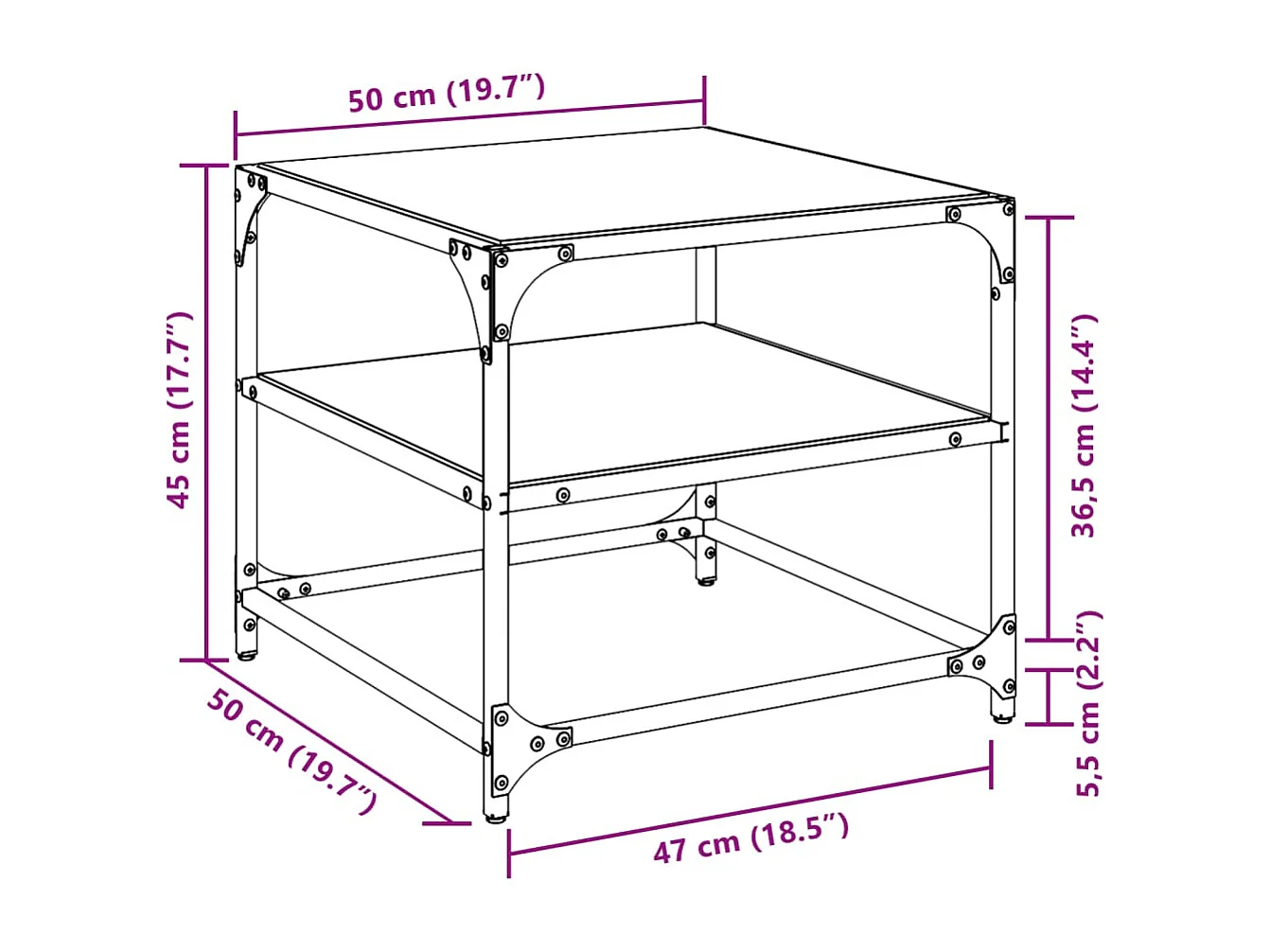 50 cm (19.7″)

45 cm (17.7″)

36,5 cm (14.4″)

5,5 cm (2.2″)

50 cm (19.7″)

47 cm (18.5″)