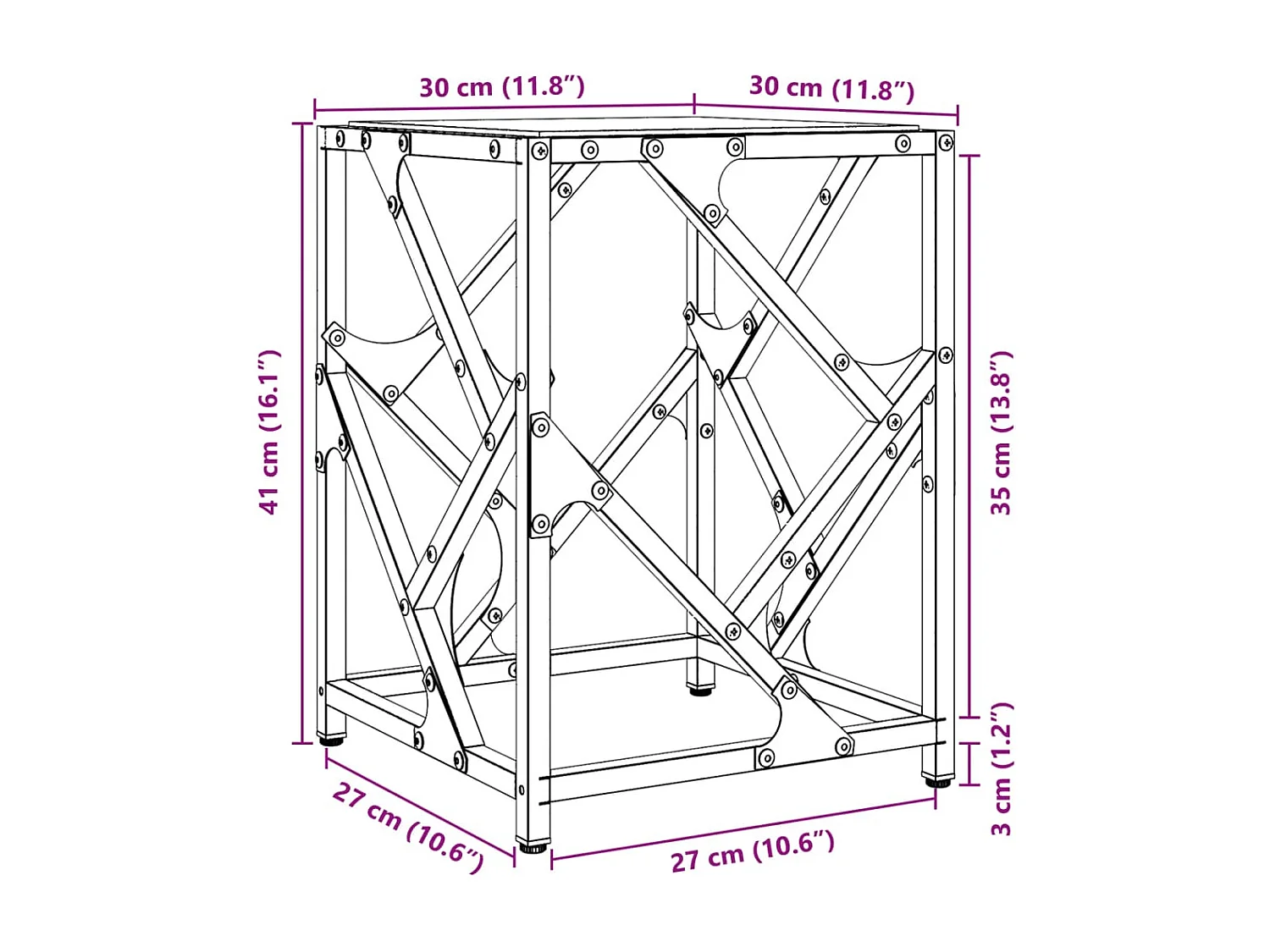 30 cm (11.8″)
30 cm (11.8″)
41 cm (16.1″)
35 cm (13.8″)
3 cm (1.2″)
27 cm (10.6″)
27 cm (10.6″)