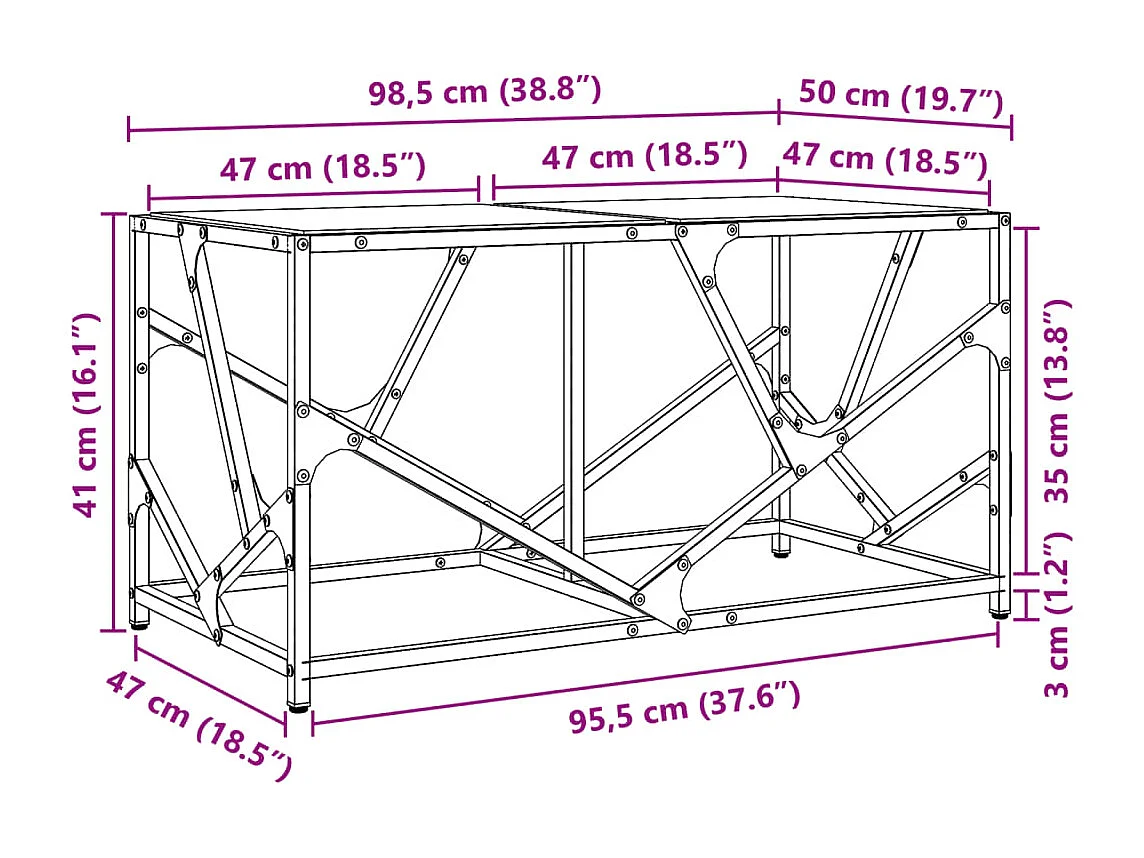 98,5 cm (38.8″)
50 cm (19.7″)
47 cm (18.5″)
47 cm (18.5″)
47 cm (18.5″)
41 cm (16.1″)
35 cm (13.8″)
3 cm (1.2″)
47 cm (18.5″)
95,5 cm (37.6″)