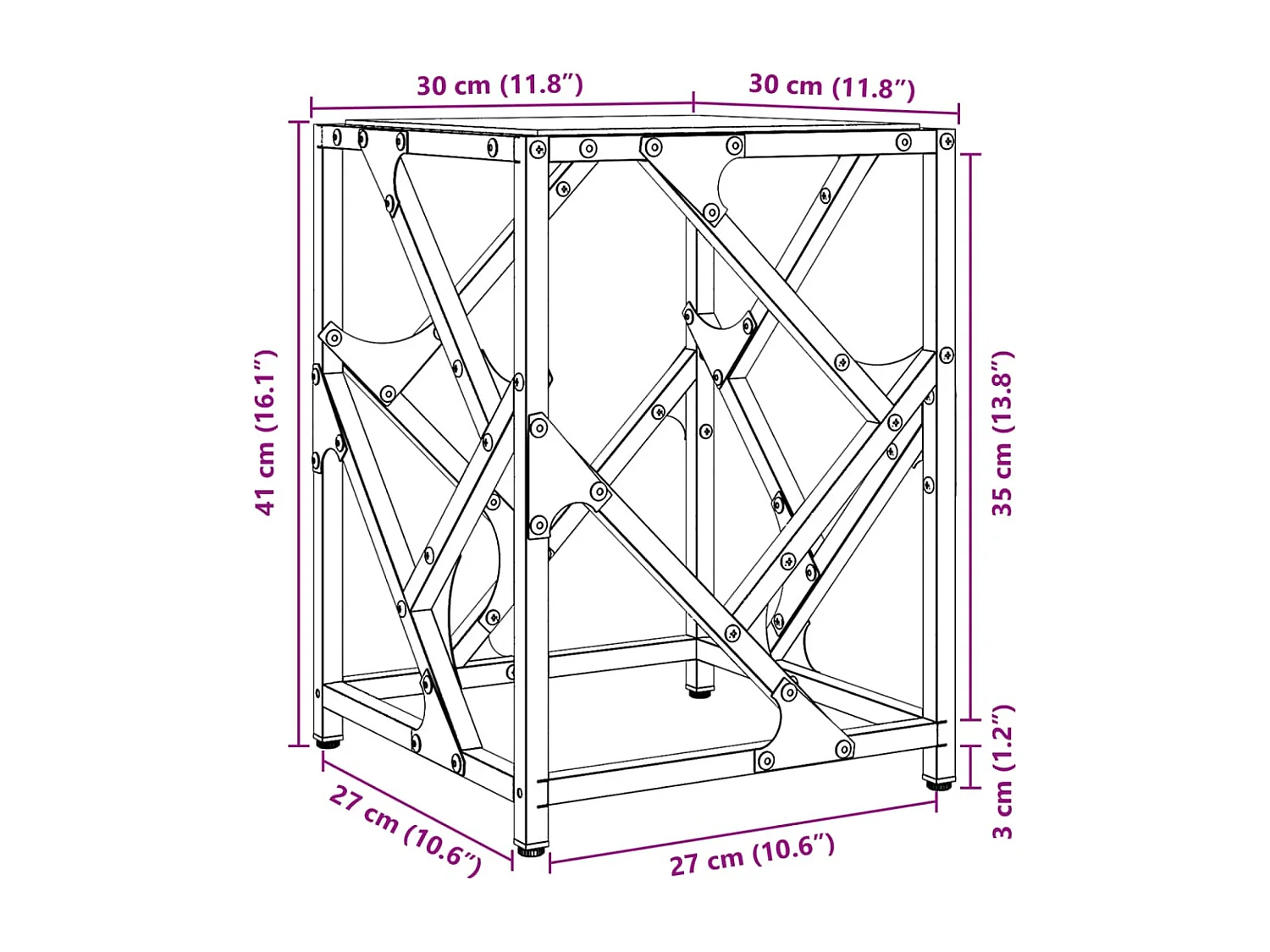 30 cm (11.8″)
30 cm (11.8″)
41 cm (16.1″)
35 cm (13.8″)
3 cm (1.2″)
27 cm (10.6″)
27 cm (10.6″)