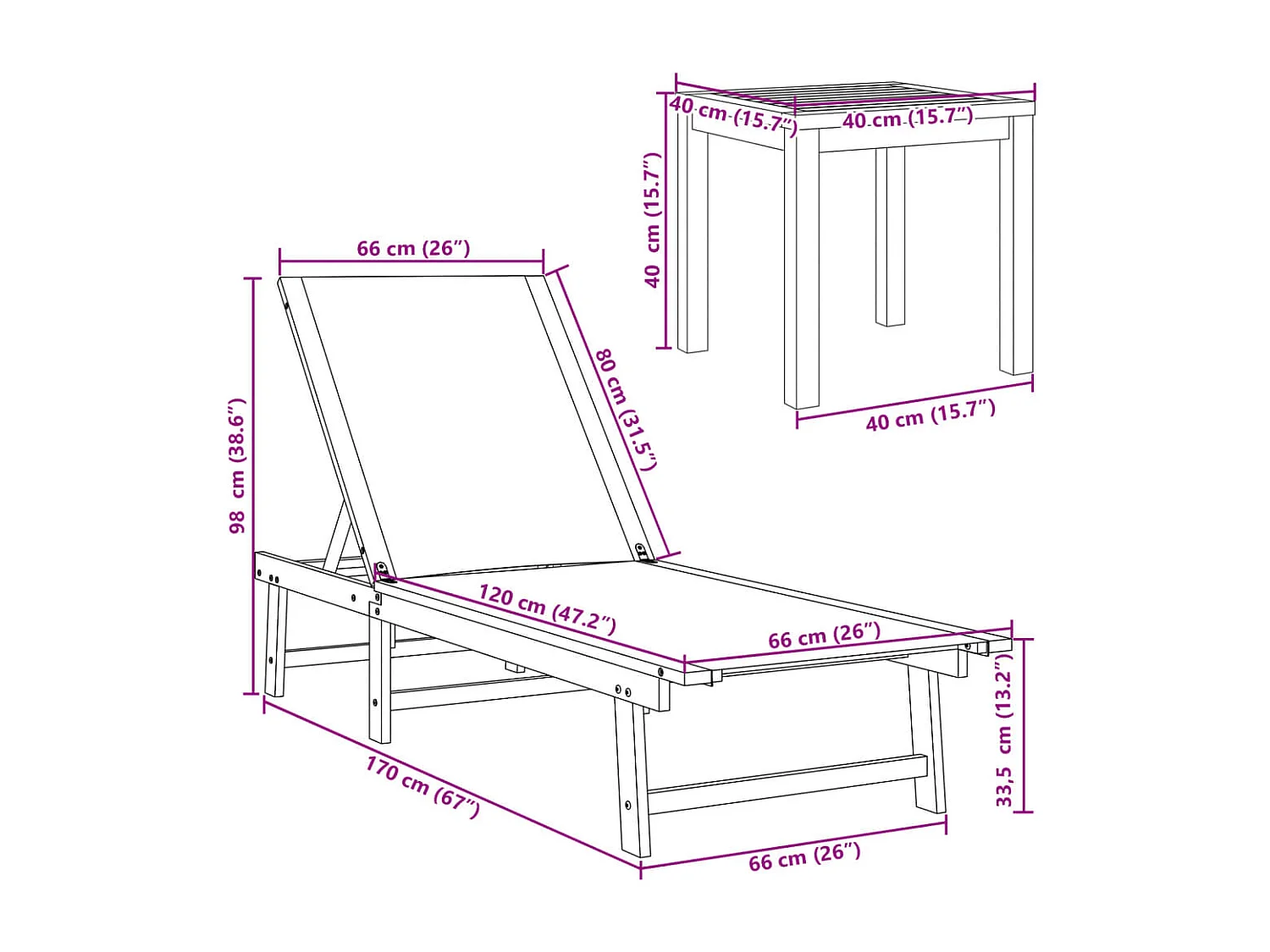 40 cm (15.7")
40 cm (15.7")
40 cm (15.7")
40 cm (15.7")
66 cm (26")
80 cm (31.5")
98 cm (38.6")
120 cm (47.2")
66 cm (26")
33,5 cm (13.2")
170 cm (67")
66 cm (26")