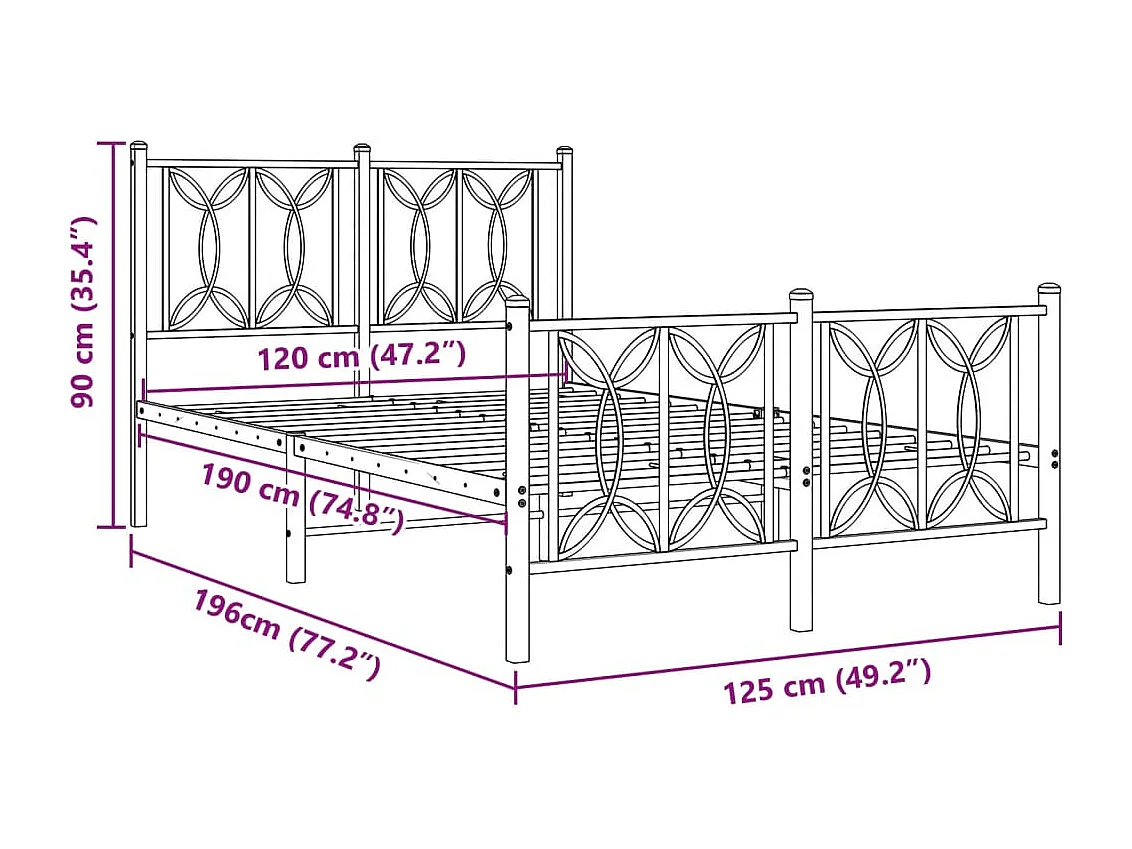 90 cm (35.4")

120 cm (47.2")

190 cm (74.8")

196cm (77.2")

125 cm (49.2")