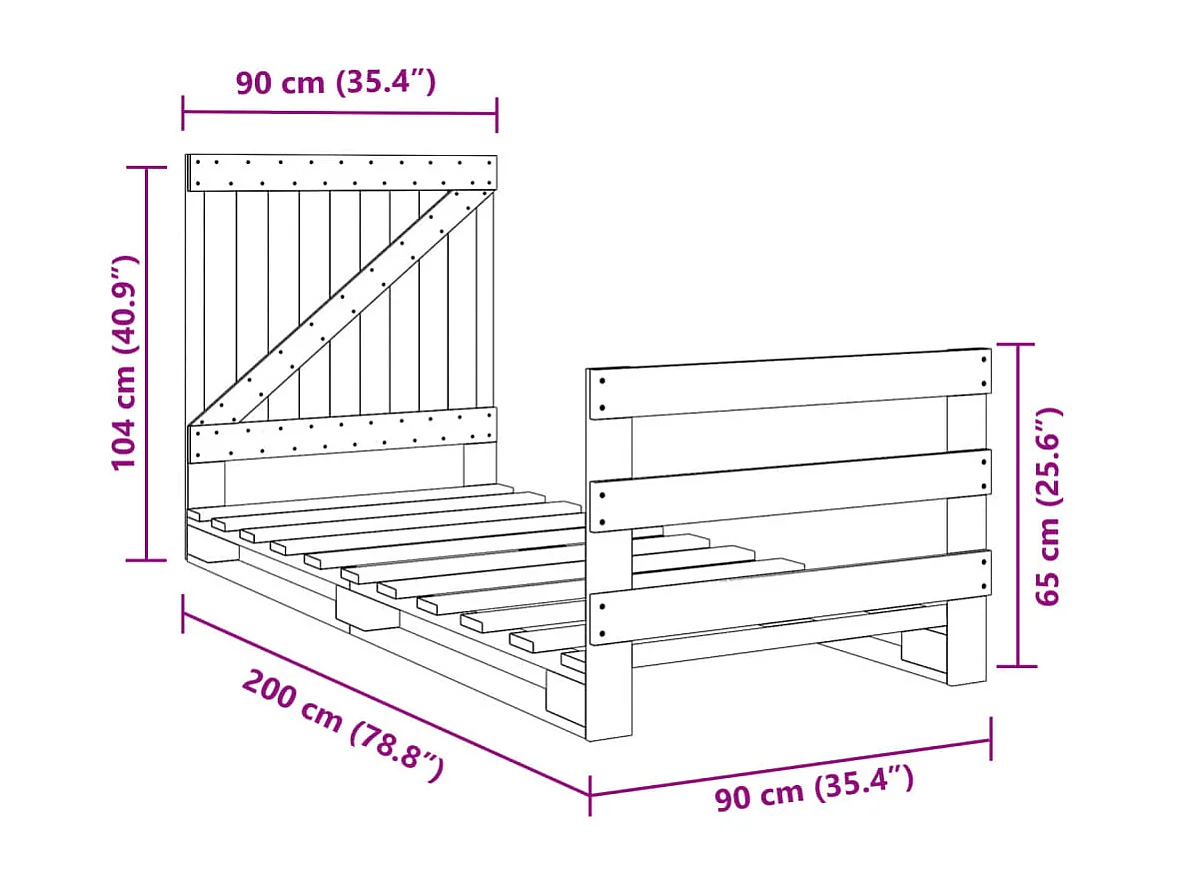 90 cm (35.4″)

104 cm (40.9″)

65 cm (25.6″)

200 cm (78.8″)

90 cm (35.4″)