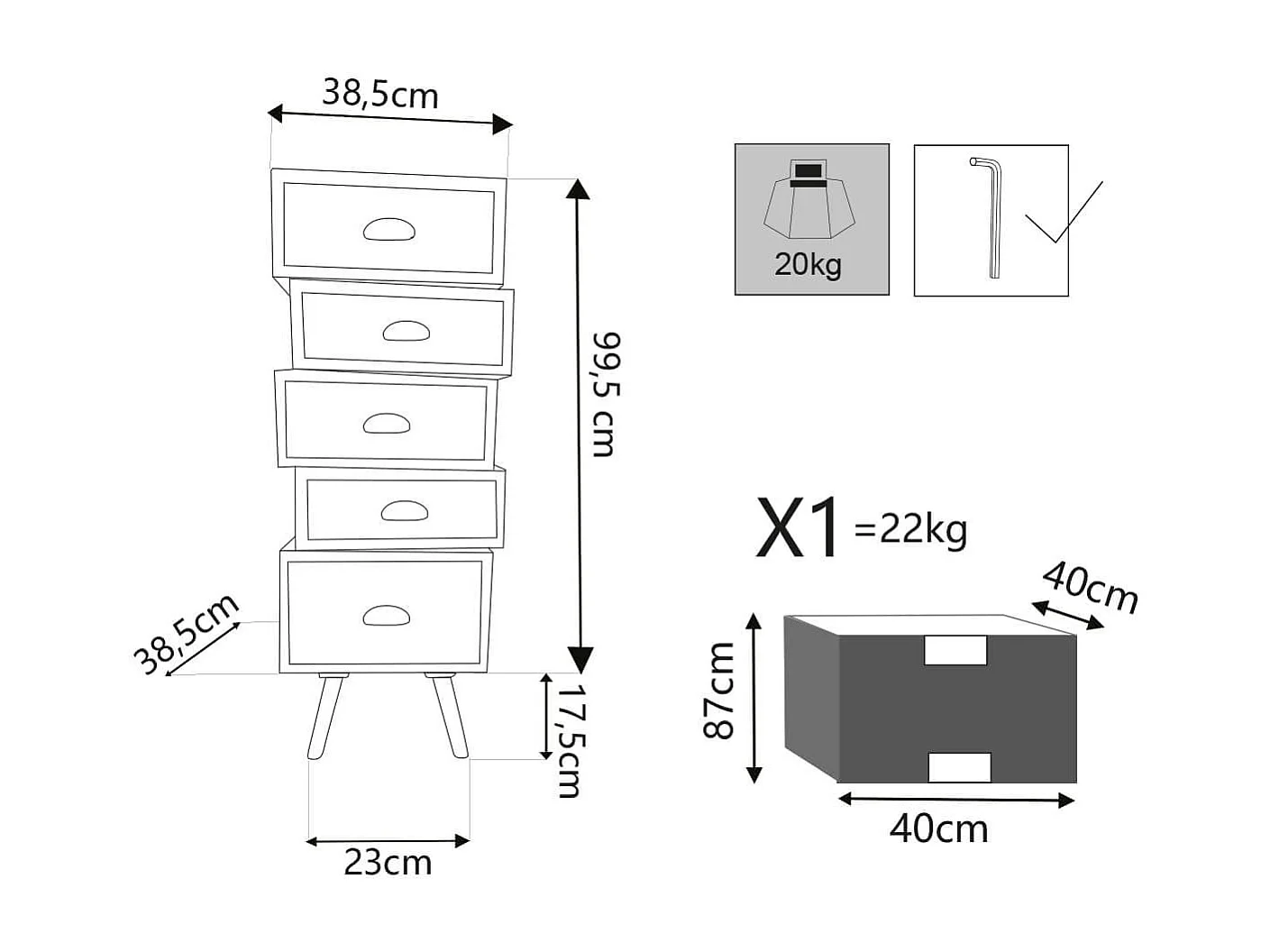 38,5cm

99,5 cm

38,5cm

17,5cm

23cm

20kg

X1 =22kg

40cm

87cm

40cm