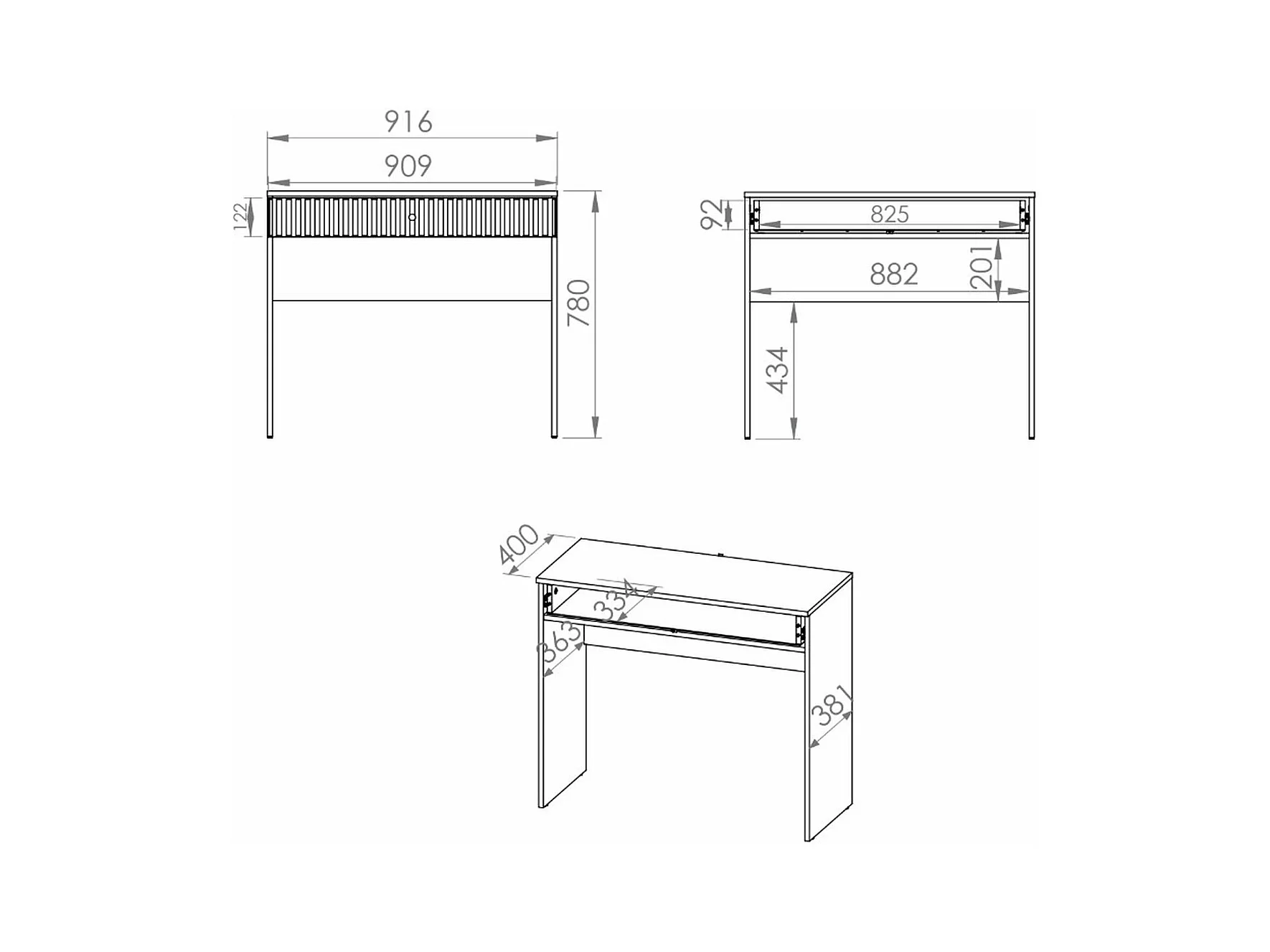 916
909
122
780
92
825
882
201
434
400
334
363
381