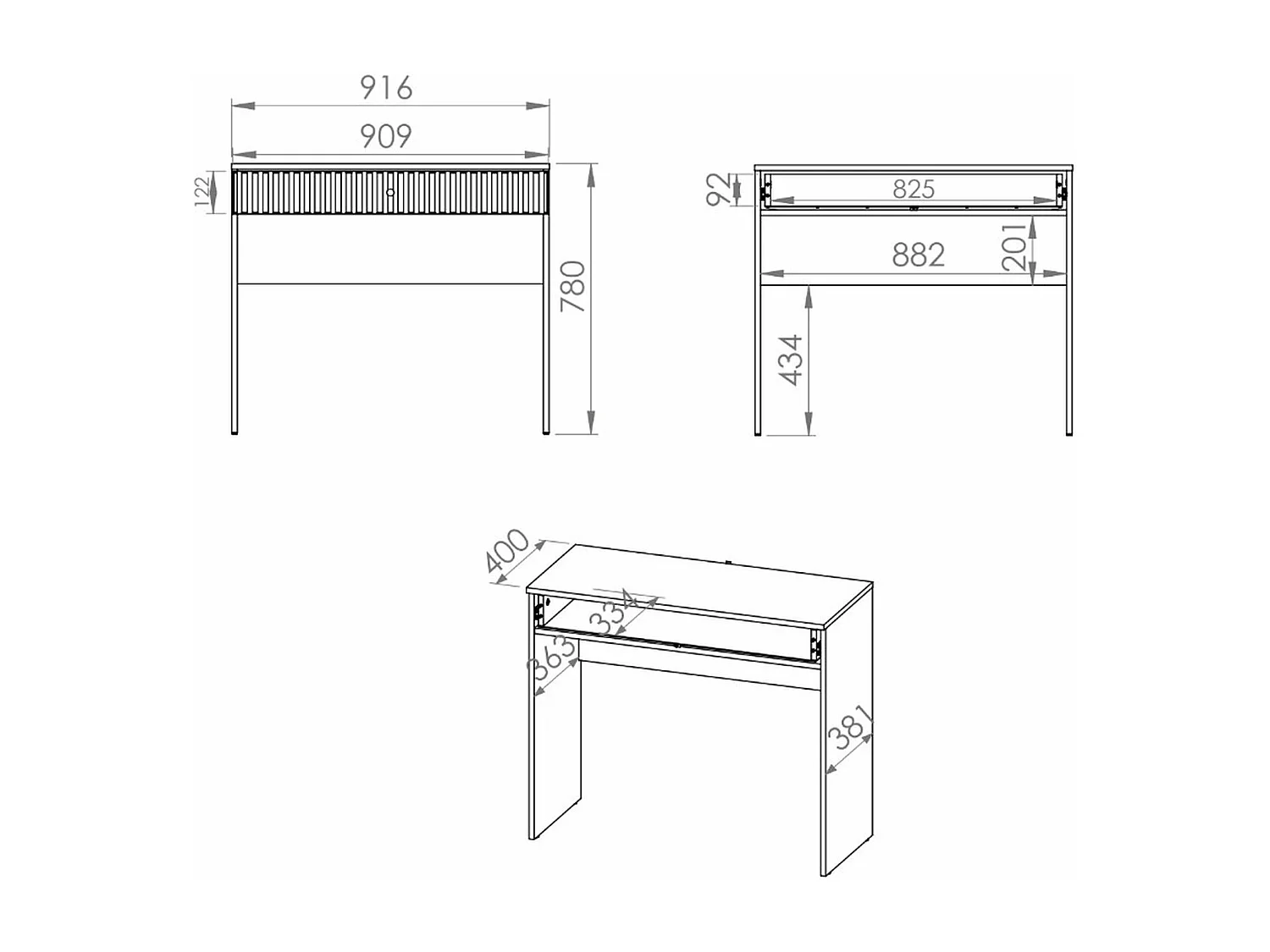 916
909
122
780
92
825
882
201
434
400
334
363
381