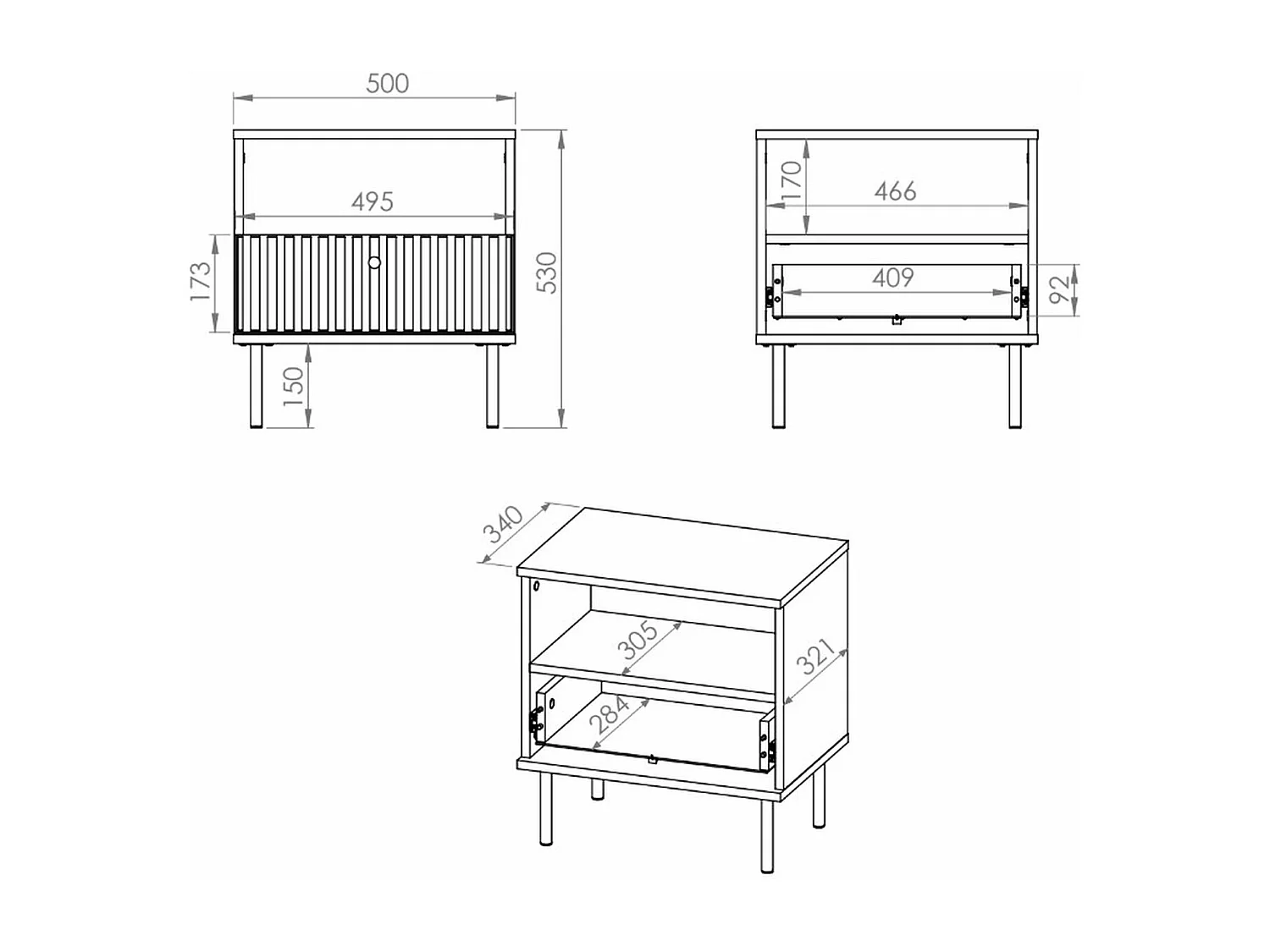 500
495
173
530
150
170
466
409
92
340
305
321
284