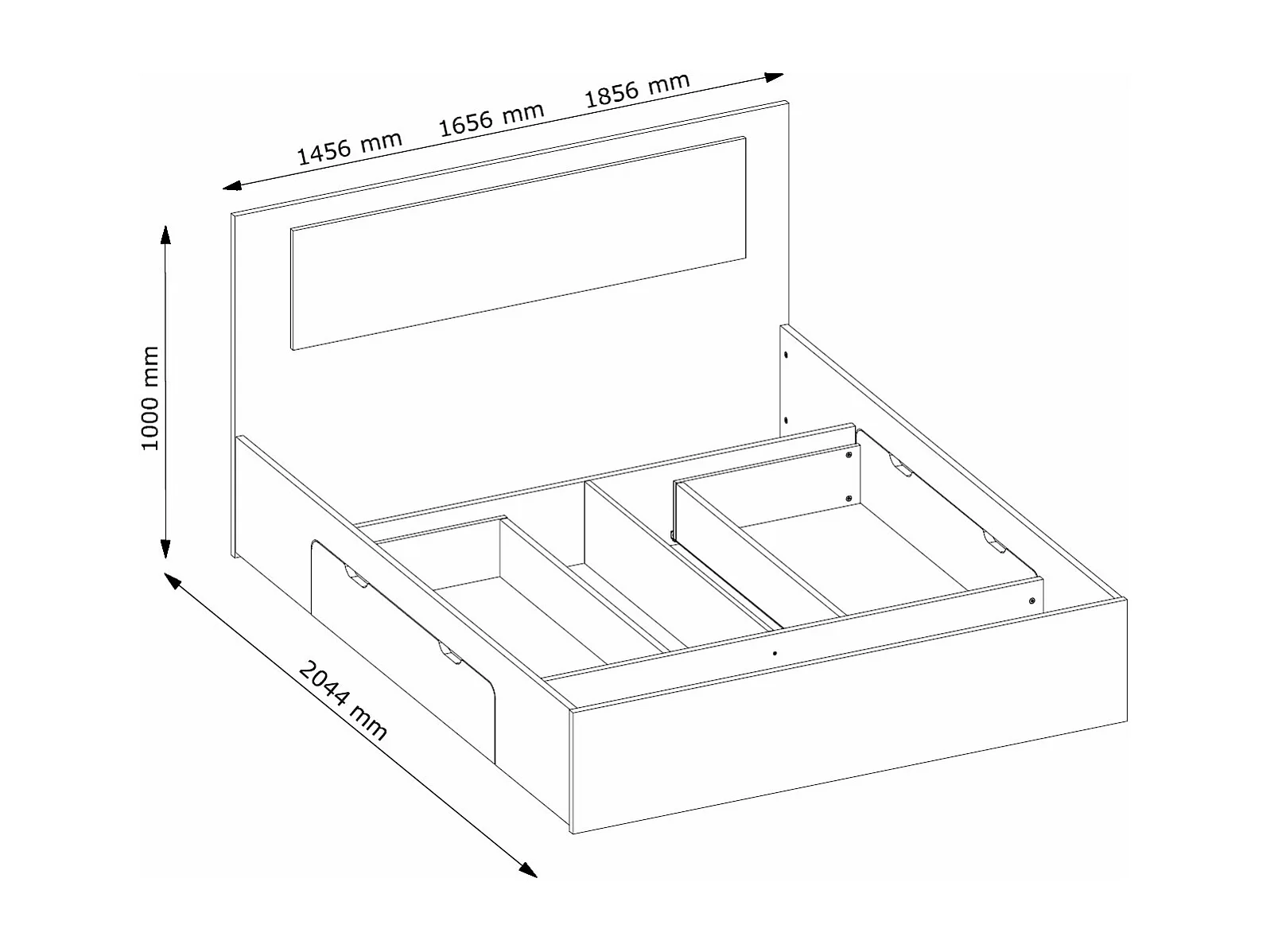 1456 mm 1656 mm 1856 mm

1000 mm

2044 mm