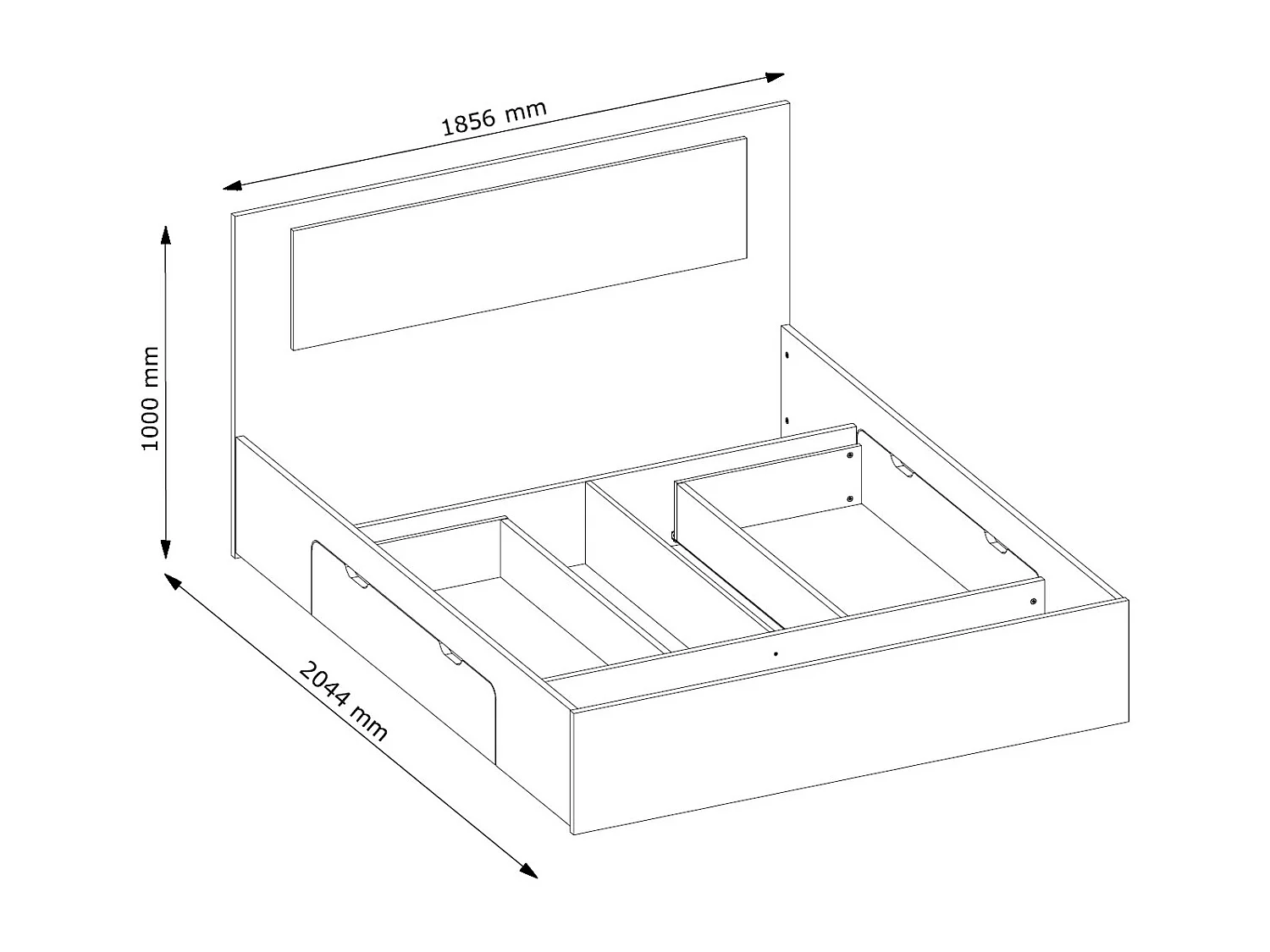 1856 mm

1000 mm

2044 mm