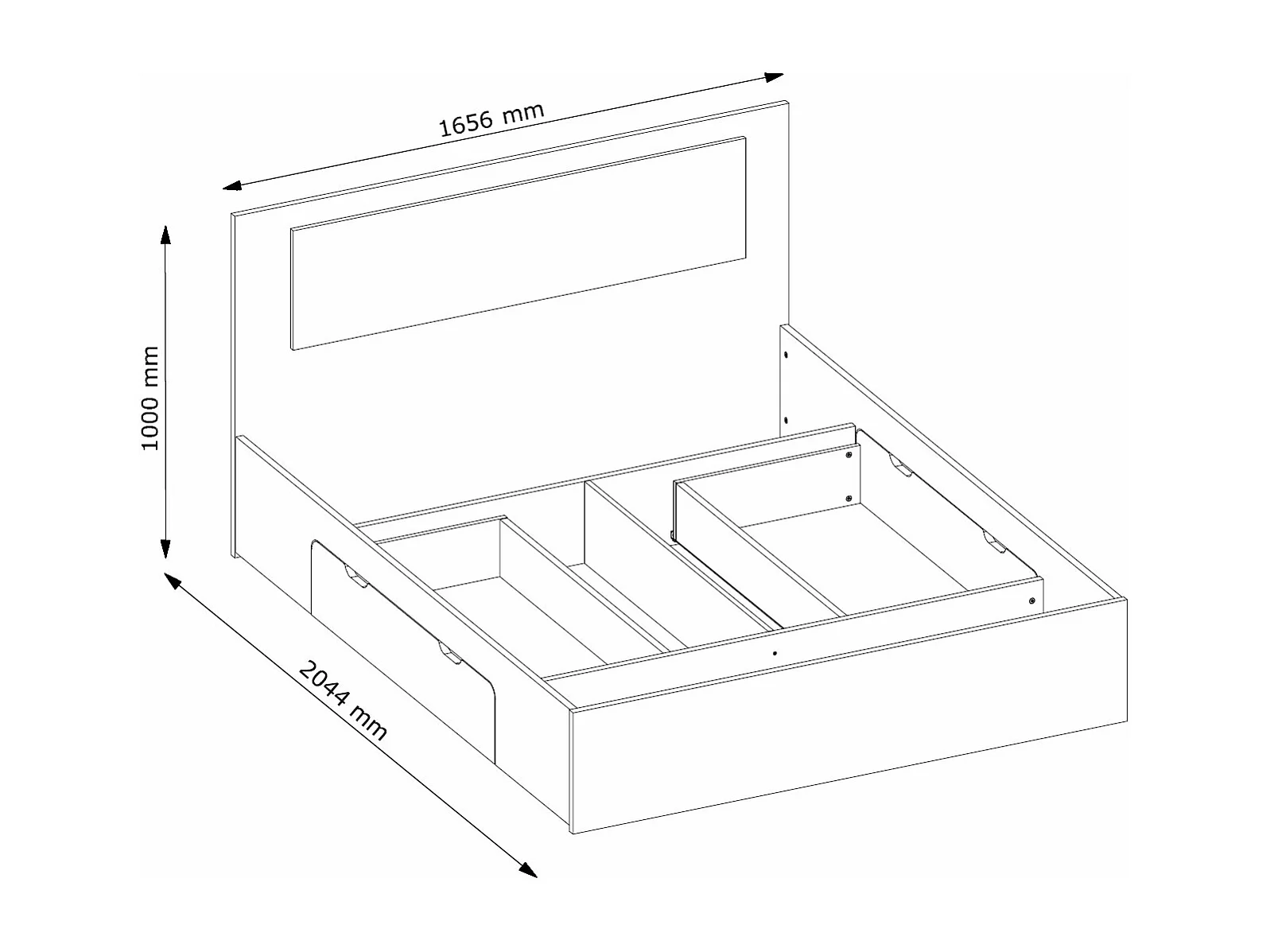 1656 mm

1000 mm

2044 mm