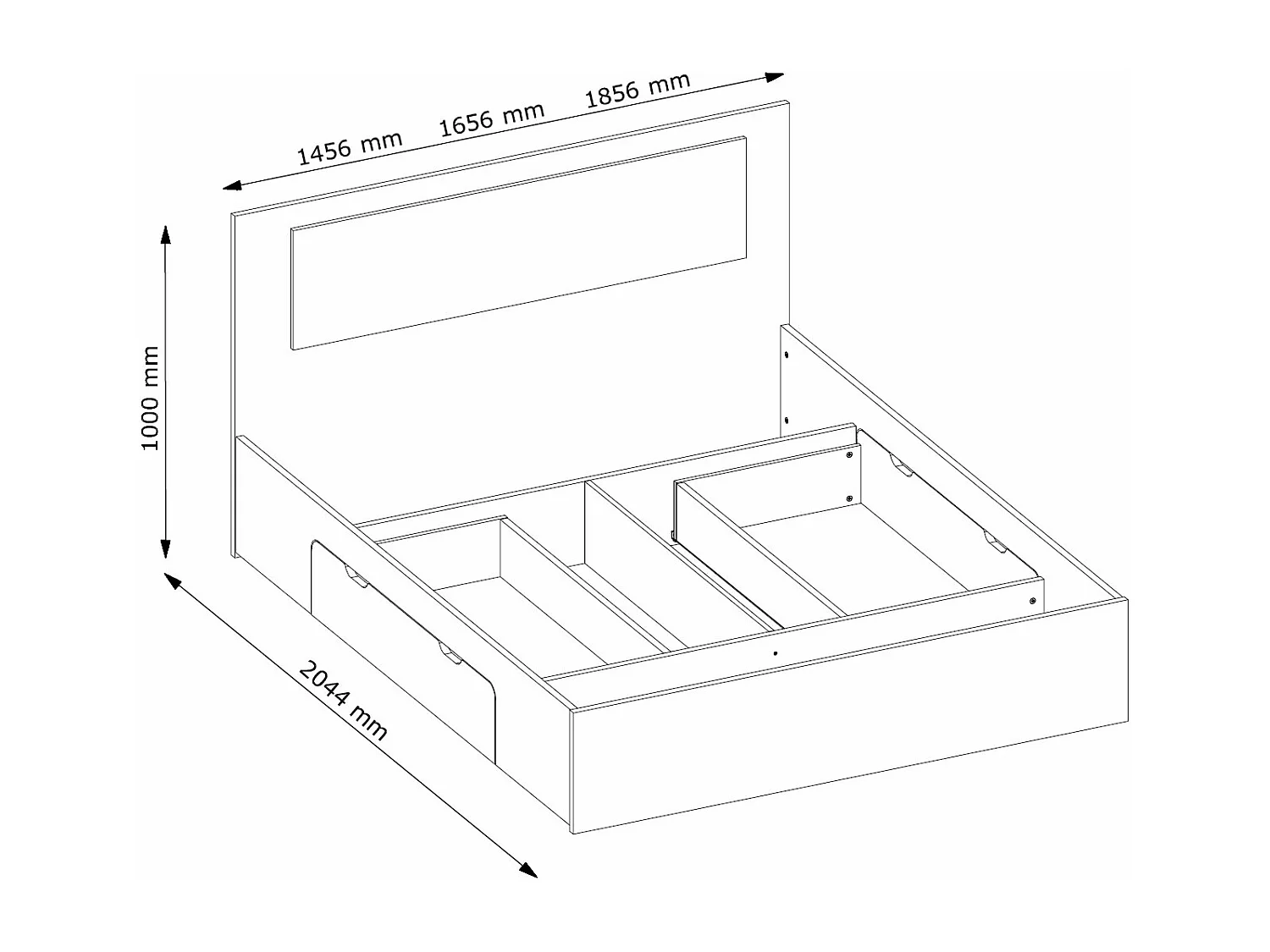 1456 mm 1656 mm 1856 mm

1000 mm

2044 mm