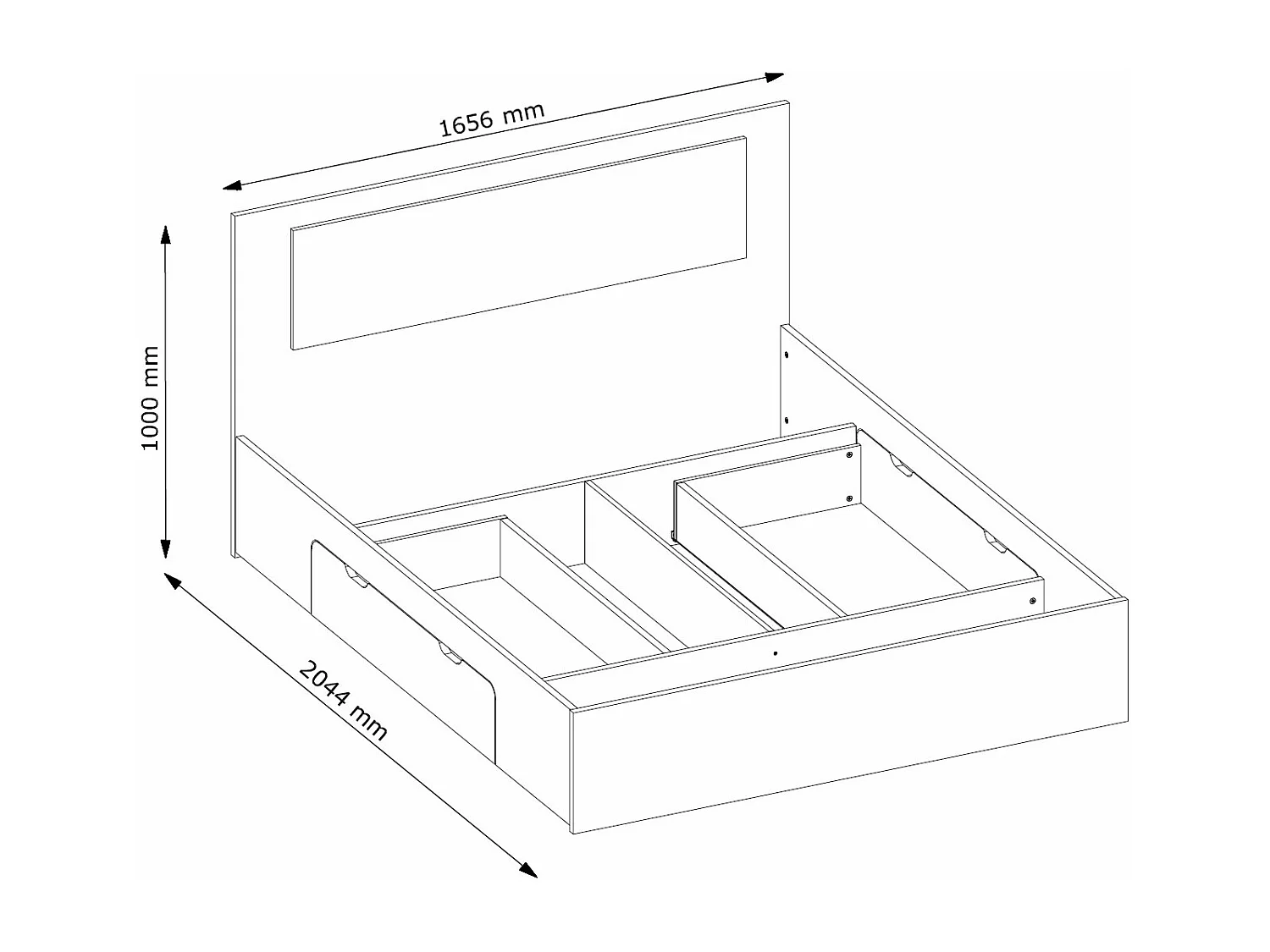 1656 mm

1000 mm

2044 mm