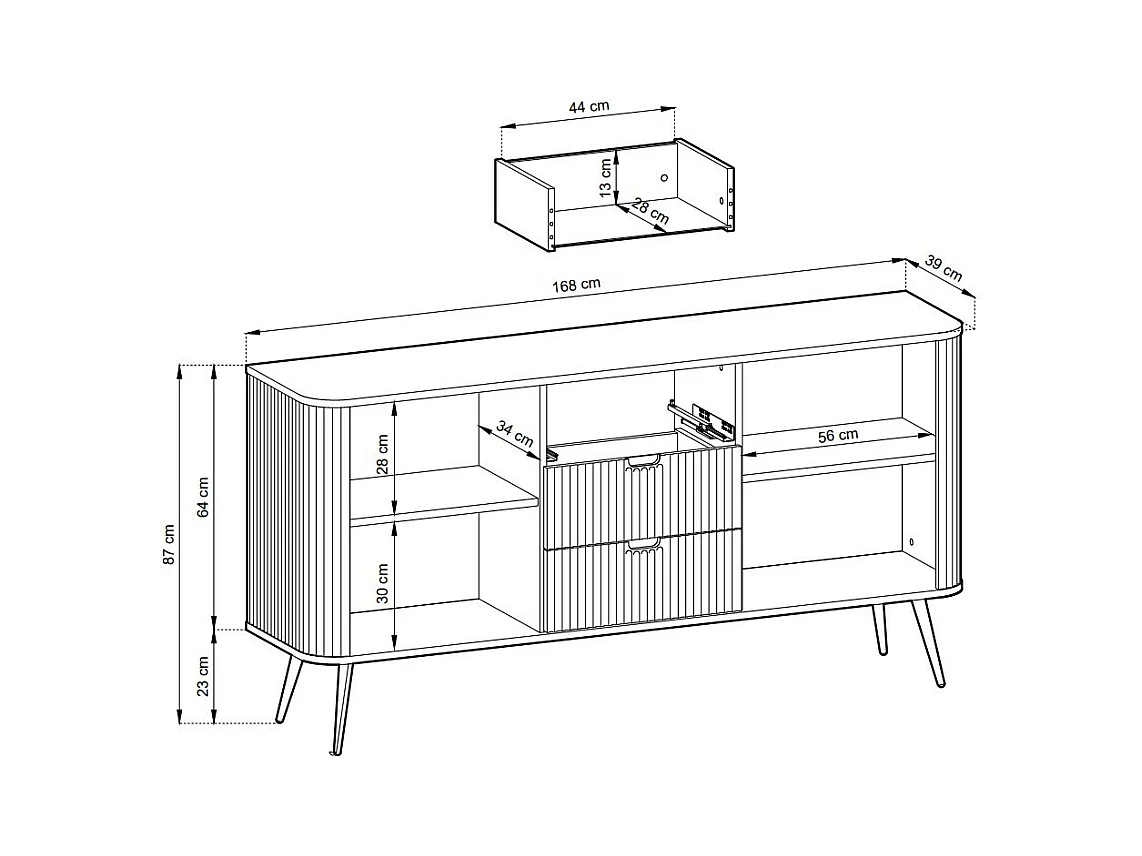 44 cm
13 cm
28 cm
168 cm
39 cm
34 cm
56 cm
28 cm
30 cm
64 cm
87 cm
23 cm