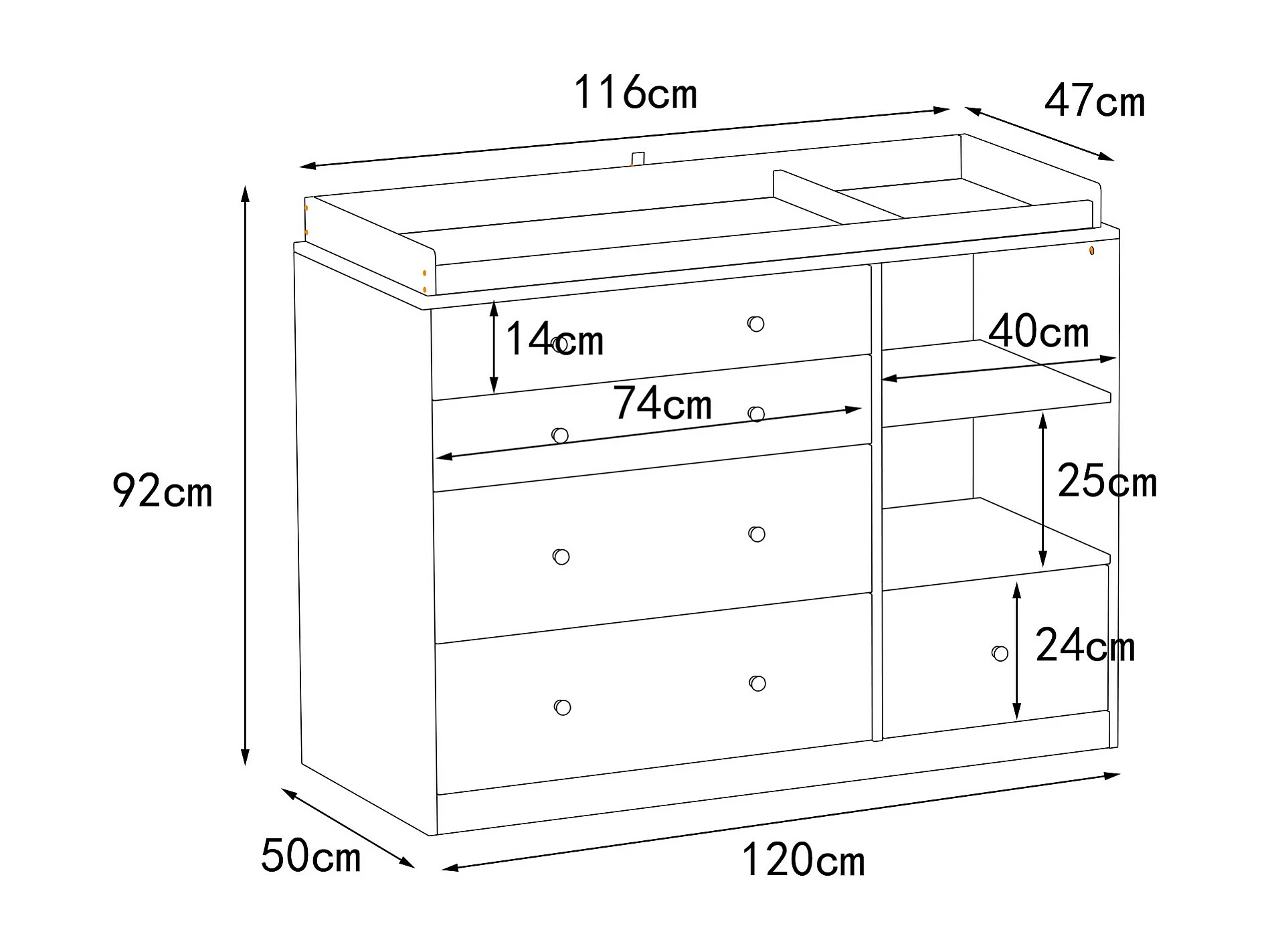 116cm

47cm

14cm

40cm

74cm

92cm

25cm

24cm

50cm

120cm