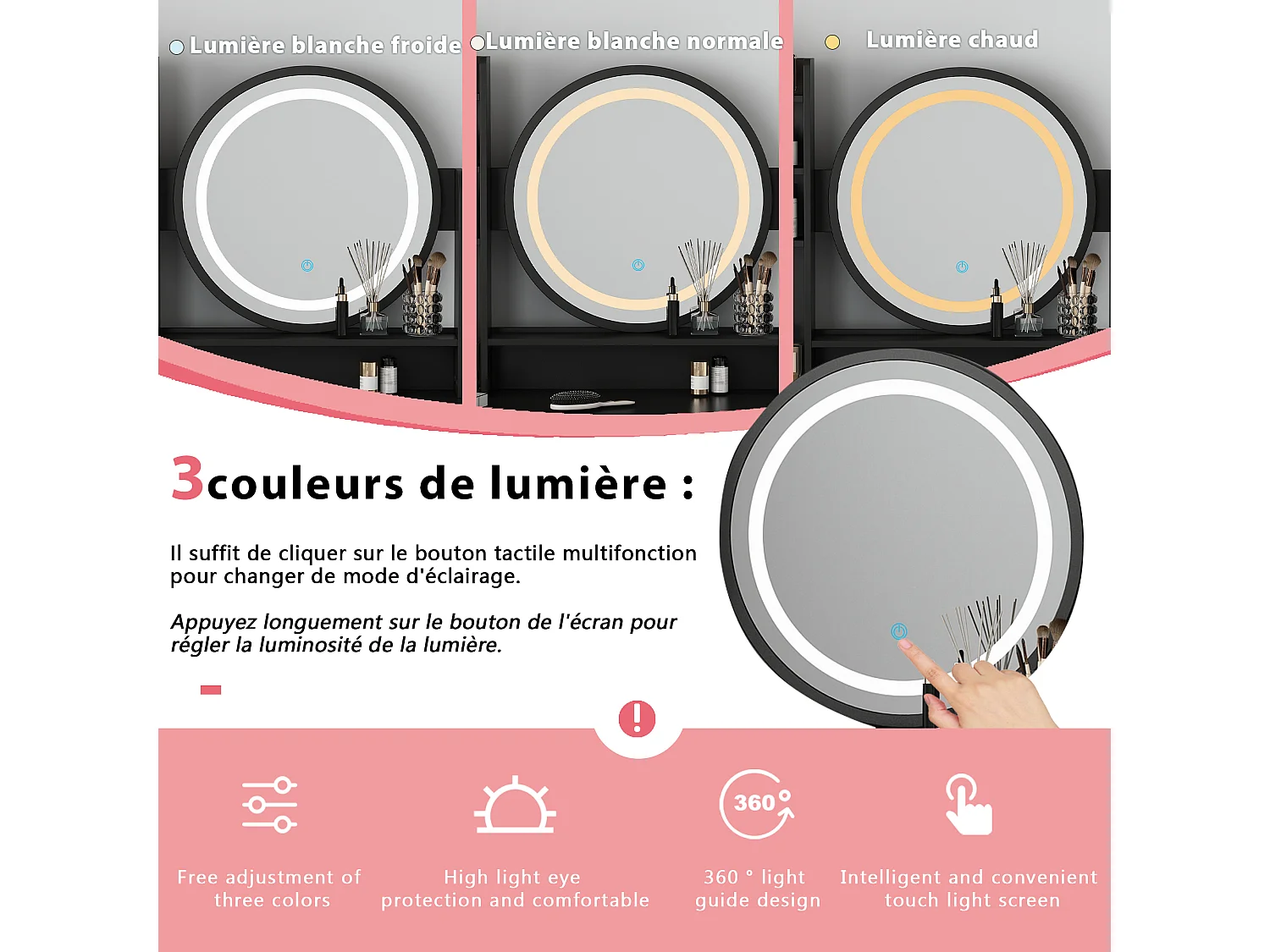 Lumière blanche froide

Lumière blanche normale

Lumière chaud

3couleurs de lumière :

Il suffit de cliquer sur le bouton tactile multifonction pour changer de mode d'éclairage.

Appuyez longuement sur le bouton de l'écran pour régler la luminosité de la lumière.

!

360°

Free adjustment of three colors

High light eye protection and comfortable

360 ° light guide design

Intelligent and convenient touch light screen