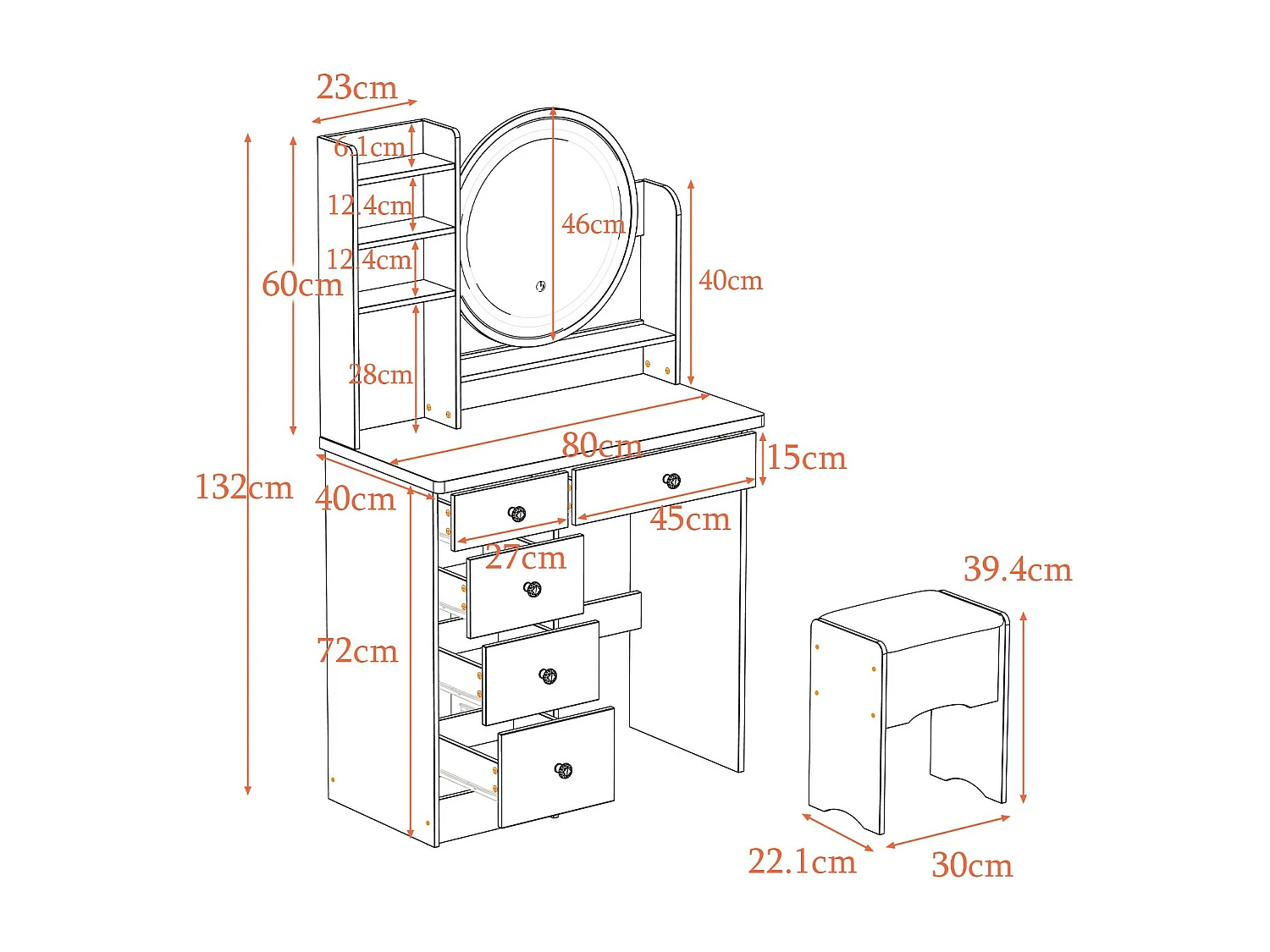 23cm
6.1cm
12.4cm
12.4cm
60cm
28cm
46cm
40cm
132cm
80cm
15cm
40cm
45cm
27cm
72cm
39.4cm
22.1cm
30cm