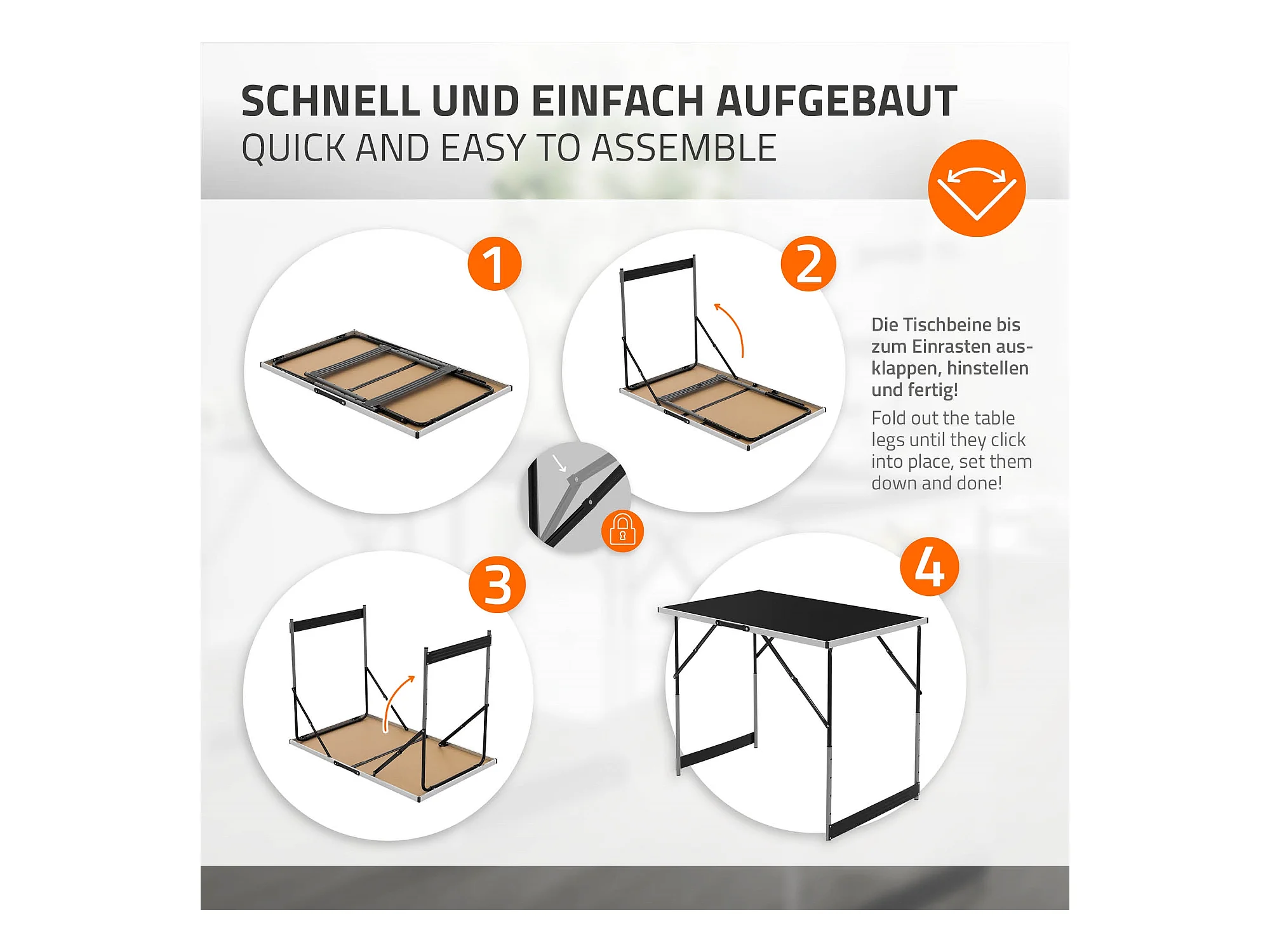 SCHNELL UND EINFACH AUFGEBAUT
QUICK AND EASY TO ASSEMBLE

1

2

Die Tischbeine bis zum Einrasten ausklappen, hinstellen und fertig!

Fold out the table legs until they click into place, set them down and done!

3

4