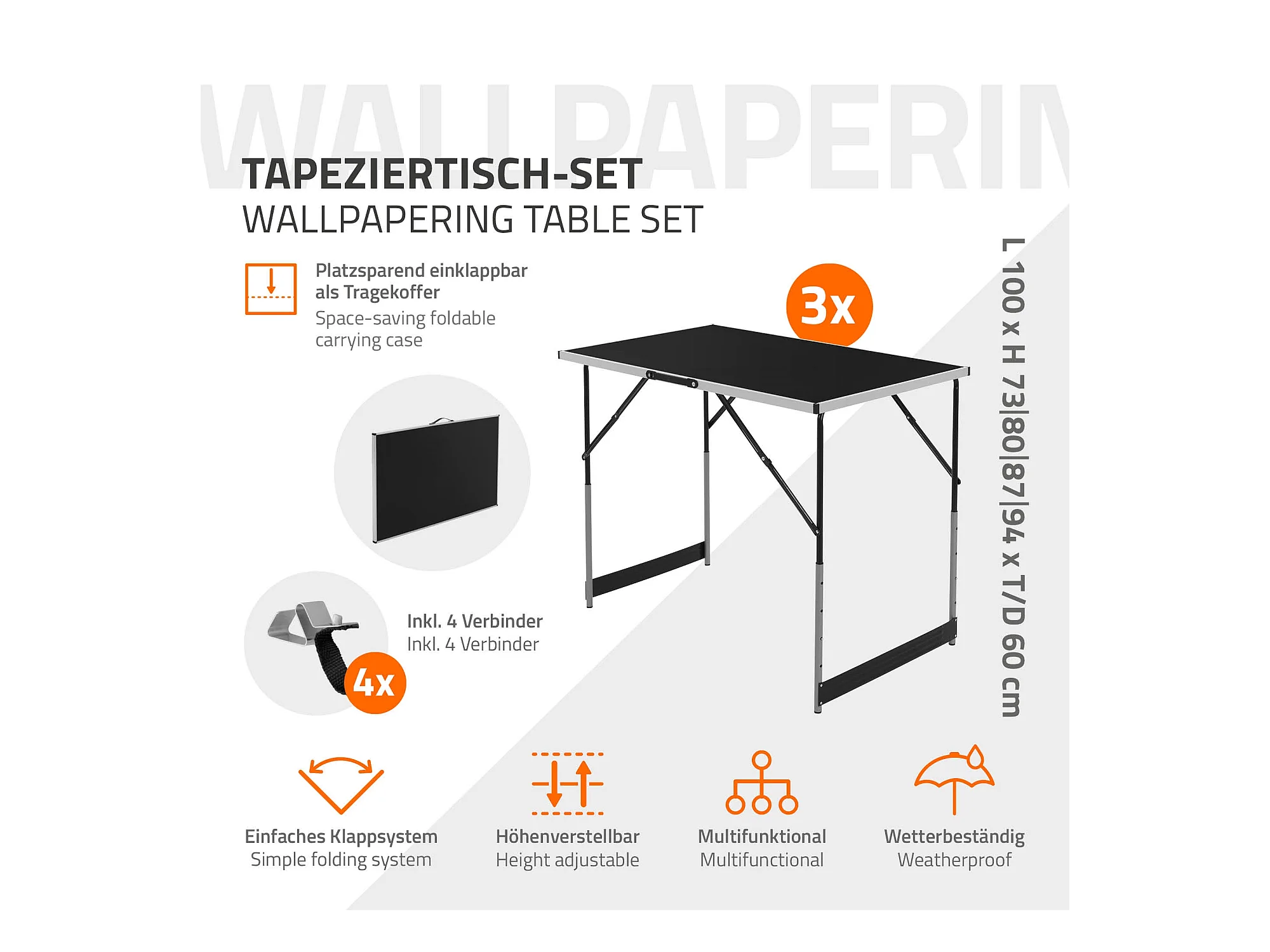 WALLPAPERIN

TAPEZIERTISCH-SET
WALLPAPERING TABLE SET

Platzsparend einklappbar als Tragekoffer
Space-saving foldable carrying case

3x

L 100 x H 73|80|87|94 x T/D 60 cm

Inkl. 4 Verbinder
Inkl. 4 Verbinder

4x

Einfaches Klappsystem
Simple folding system

Höhenverstellbar
Height adjustable

Multifunktional
Multifunctional

Wetterbeständig
Weatherproof