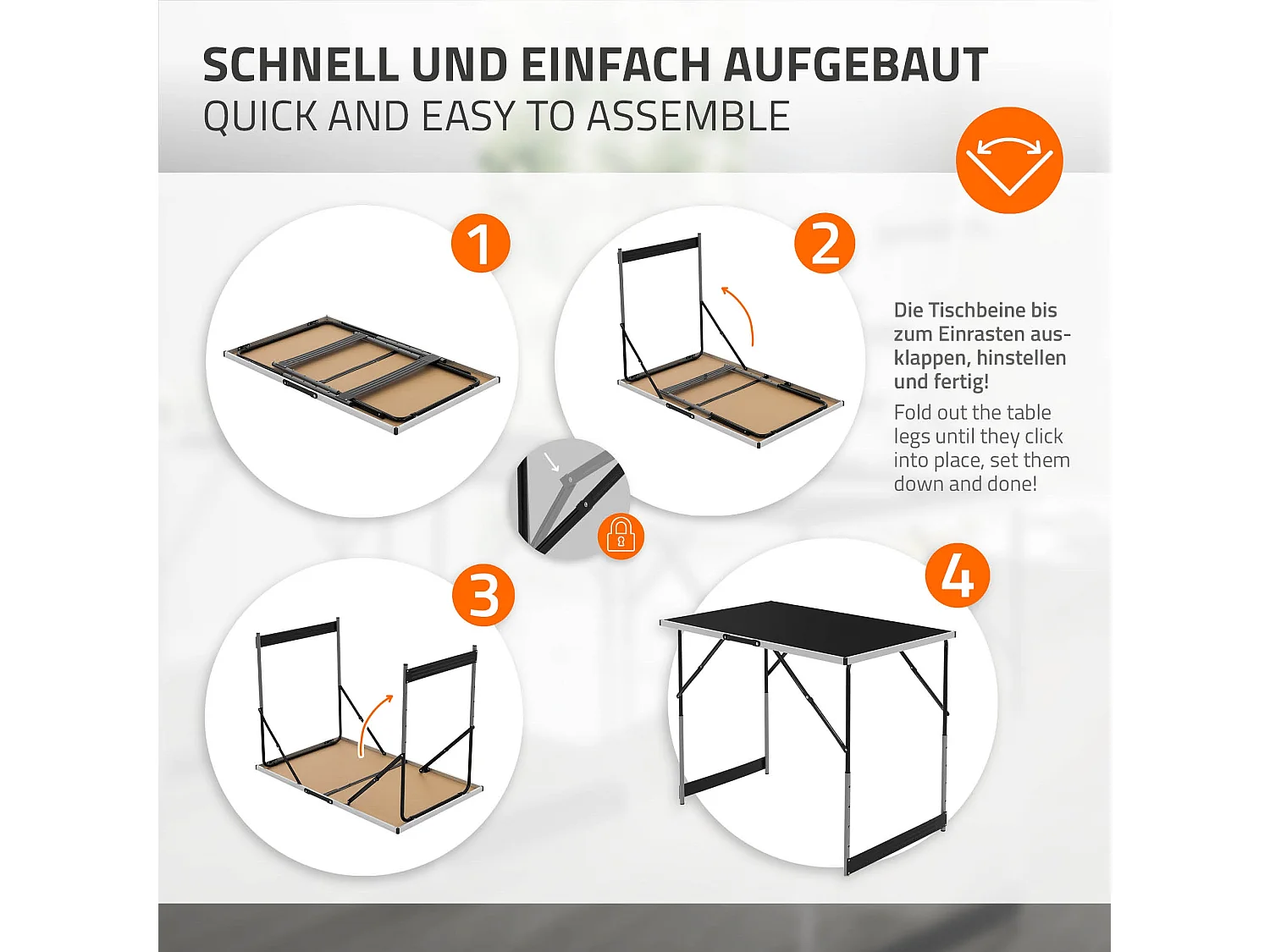 SCHNELL UND EINFACH AUFGEBAUT
QUICK AND EASY TO ASSEMBLE

1

2

Die Tischbeine bis zum Einrasten ausklappen, hinstellen und fertig!

Fold out the table legs until they click into place, set them down and done!

3

4