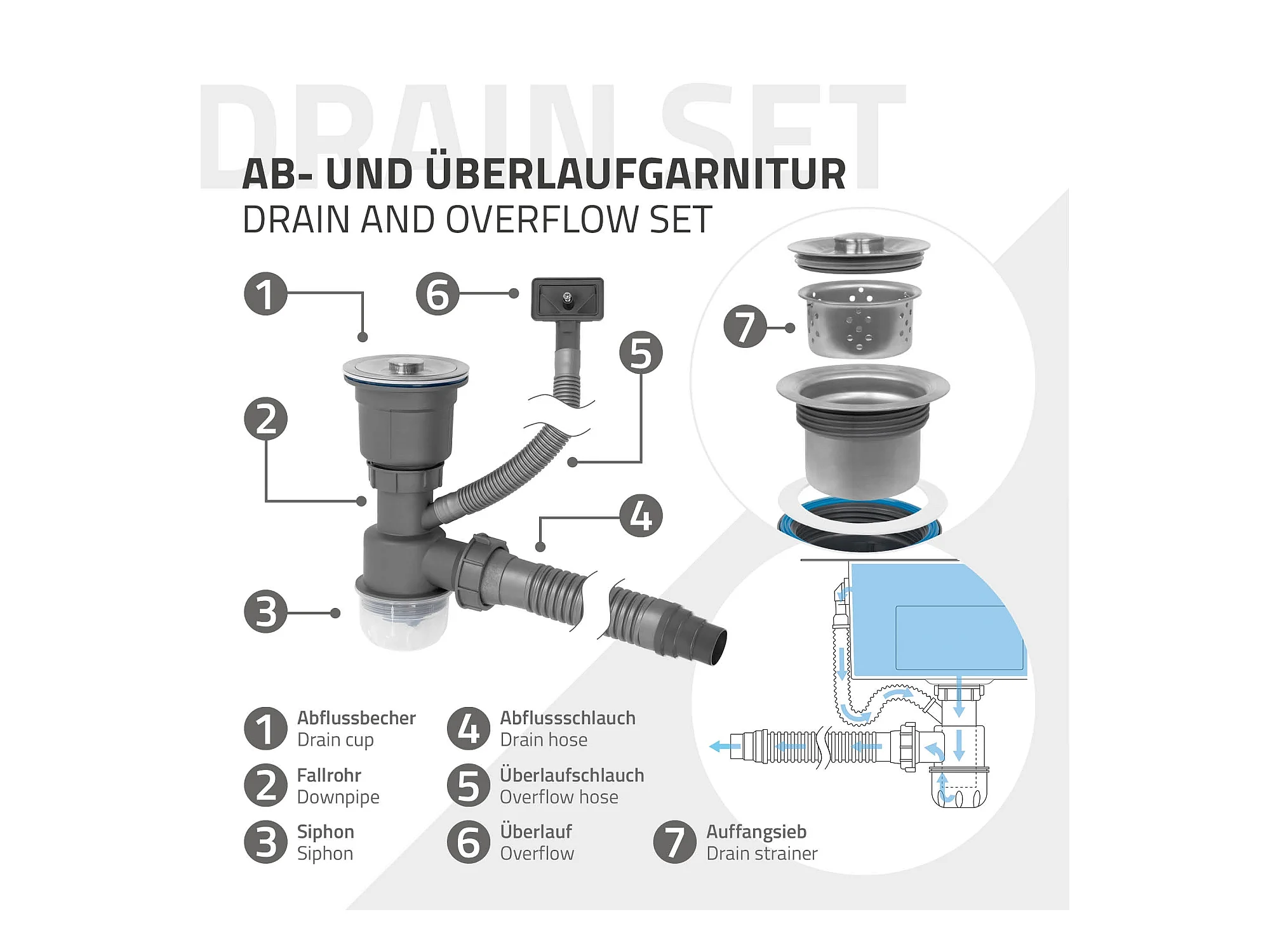 DRAIN SET

AB- UND ÜBERLAUFGARNITUR
DRAIN AND OVERFLOW SET

1
6
5
7
2
4
3

1 Abflussbecher
Drain cup

2 Fallrohr
Downpipe

3 Siphon
Siphon

4 Abflussschlauch
Drain hose

5 Überlaufschlauch
Overflow hose

6 Überlauf
Overflow

7 Auffangsieb
Drain strainer