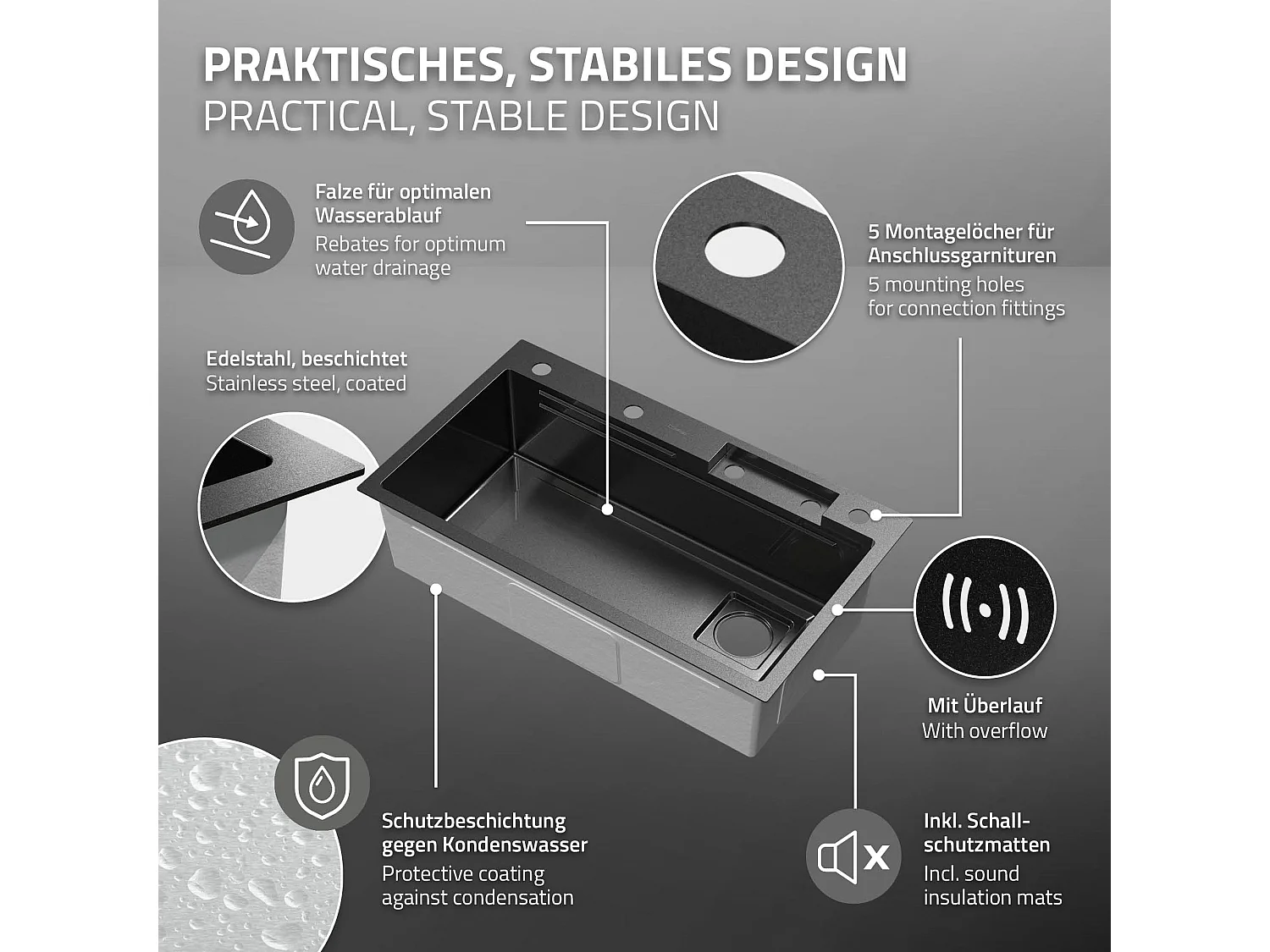 PRAKTISCHES, STABILES DESIGN
PRACTICAL, STABLE DESIGN

Falze für optimalen Wasserablauf
Rebates for optimum water drainage

5 Montagelöcher für Anschlussgarnituren
5 mounting holes for connection fittings

Edelstahl, beschichtet
Stainless steel, coated

Mit Überlauf
With overflow

Schutzbeschichtung gegen Kondenswasser
Protective coating against condensation

Inkl. Schallschutzmatten
Incl. sound insulation mats