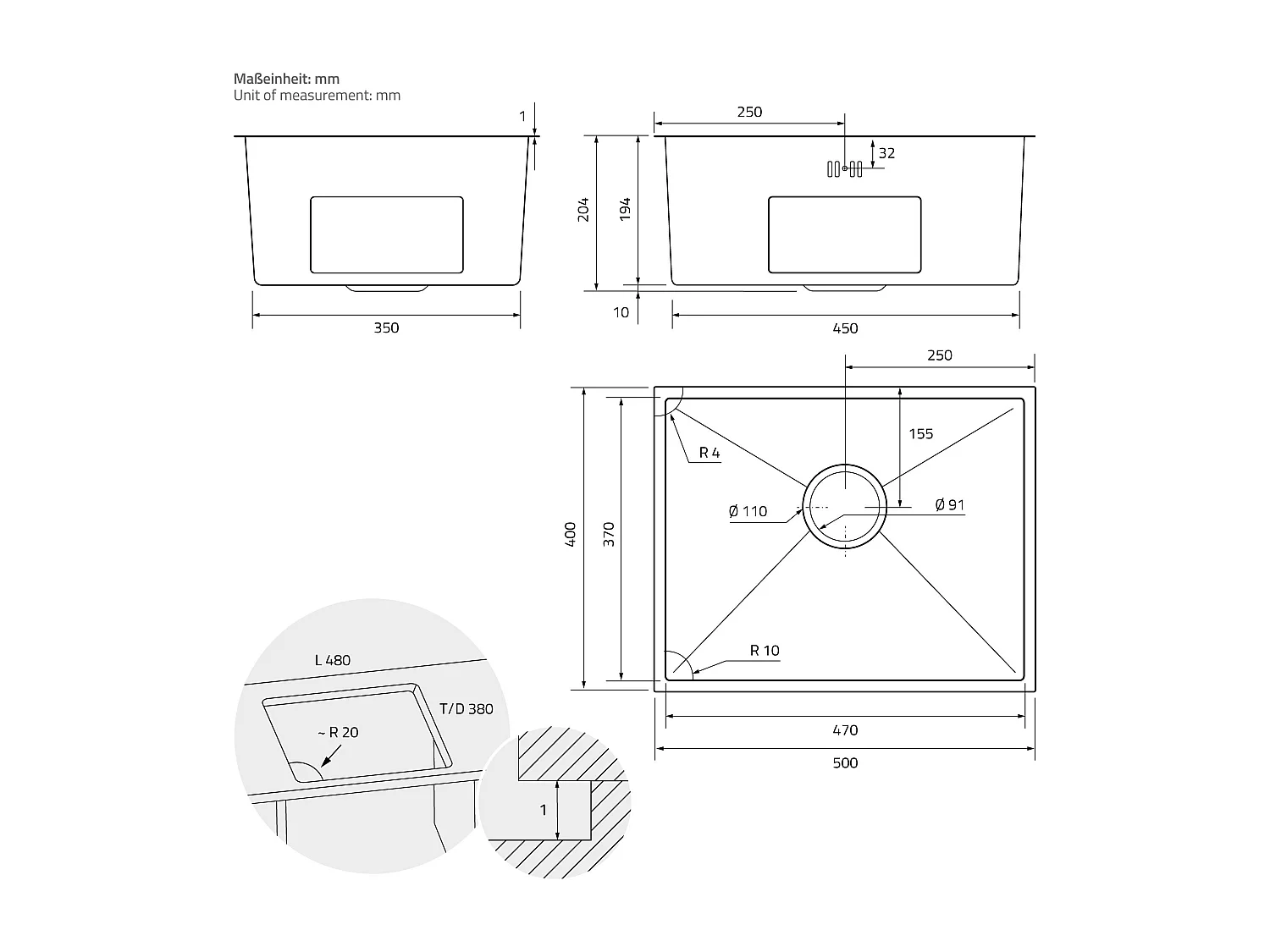 Maßeinheit: mm
Unit of measurement: mm

1

350

250

32

204

194

10

450

250

155

R 4

Ø 110

Ø 91

400

370

R 10

470

500

L 480

T/D 380

~ R 20

1