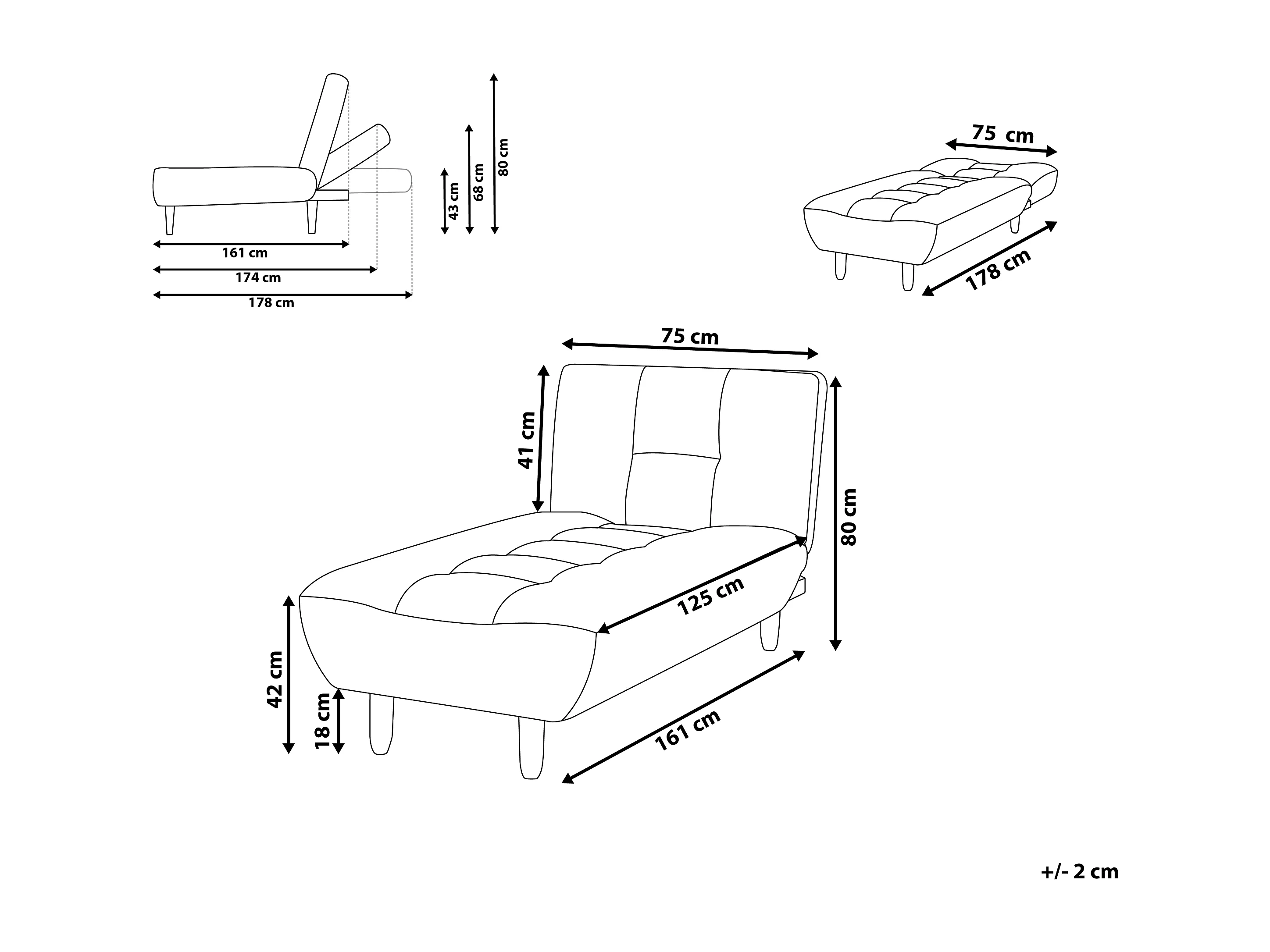 43 cm
68 cm
80 cm
161 cm
174 cm
178 cm

75 cm
178 cm

75 cm
41 cm
80 cm
125 cm
42 cm
18 cm
161 cm

+/- 2 cm