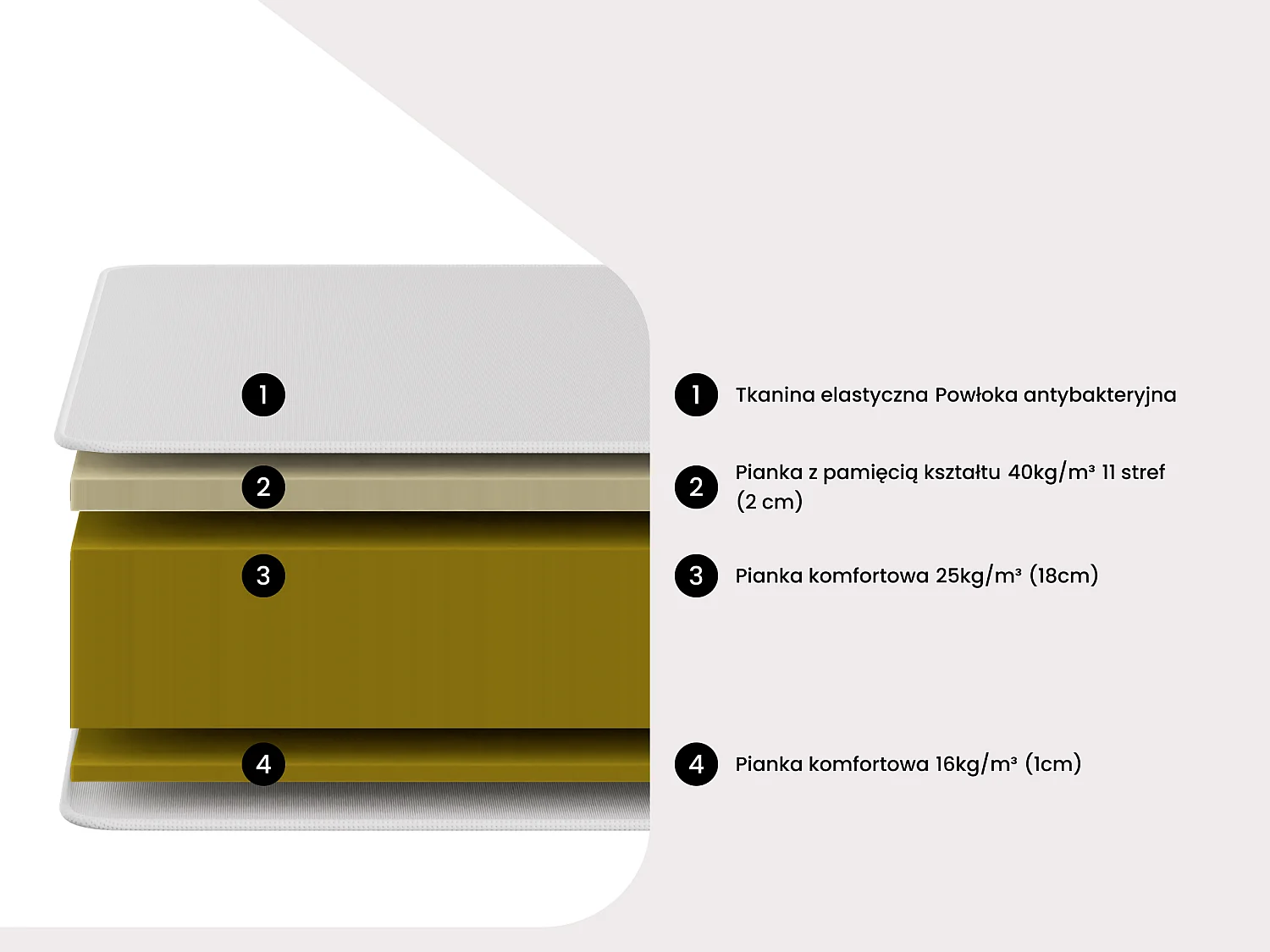 1

2

3

4

1 Tkanina elastyczna Powłoka antybakteryjna

2 Pianka z pamięcią kształtu 40kg/m³ 11 stref (2 cm)

3 Pianka komfortowa 25kg/m³ (18cm)

4 Pianka komfortowa 16kg/m³ (1cm)