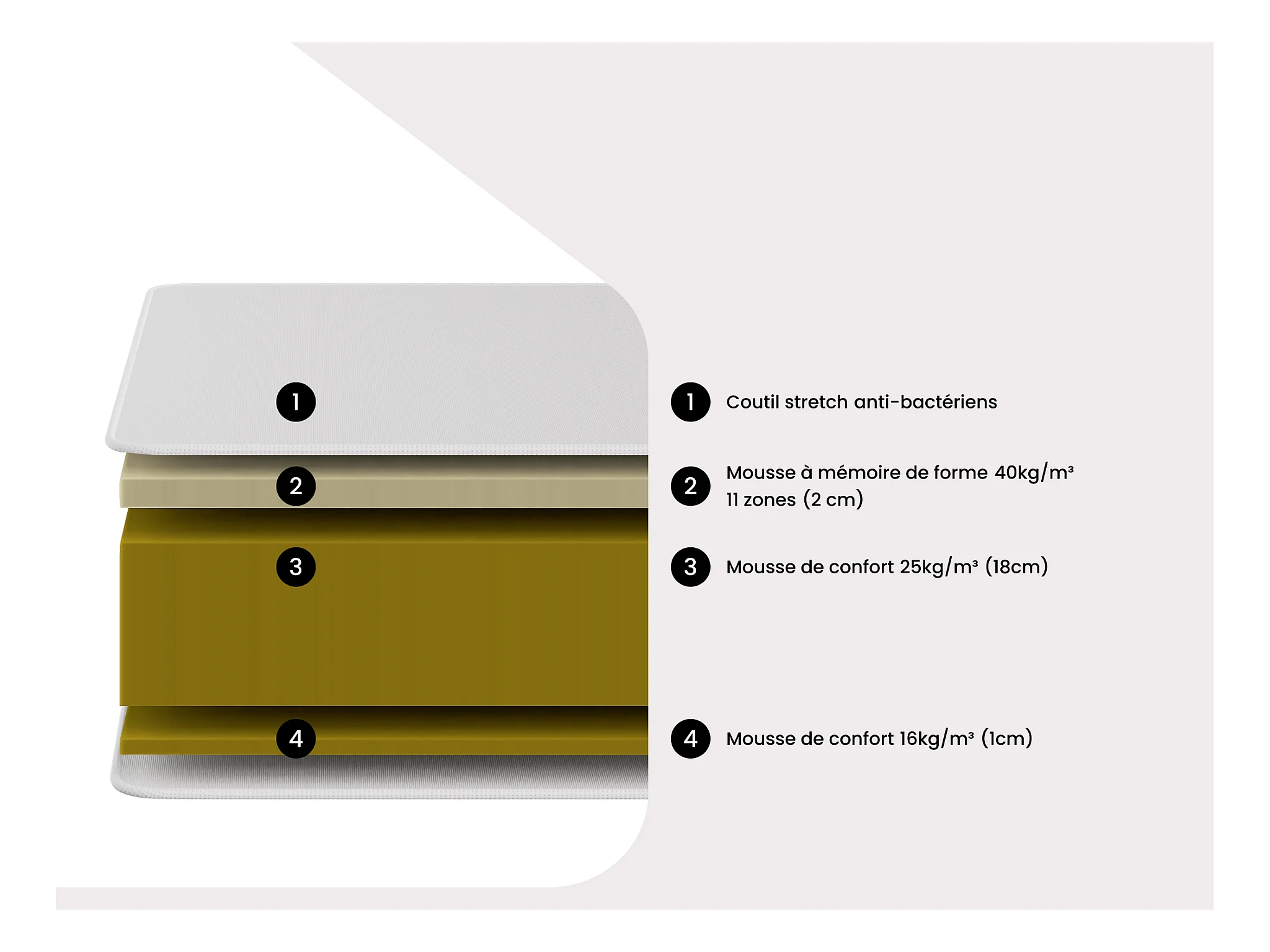 1
2
3
4

1 Coutil stretch anti-bactériens

2 Mousse à mémoire de forme 40kg/m³ 11 zones (2 cm)

3 Mousse de confort 25kg/m³ (18cm)

4 Mousse de confort 16kg/m³ (1cm)