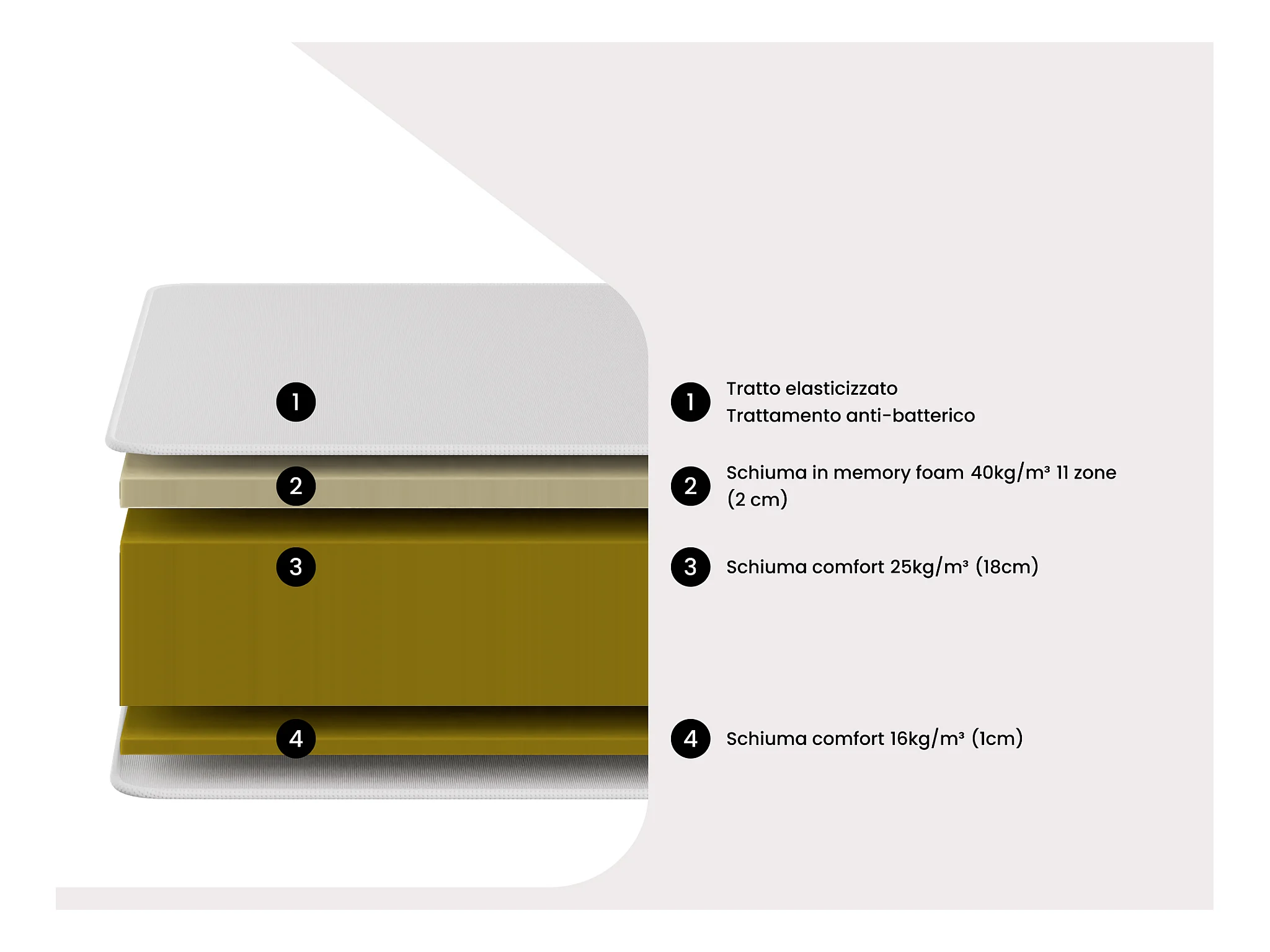 1

2

3

4

1 Tratto elasticizzato
Trattamento anti-batterico

2 Schiuma in memory foam 40kg/m³ 11 zone (2 cm)

3 Schiuma comfort 25kg/m³ (18cm)

4 Schiuma comfort 16kg/m³ (1cm)