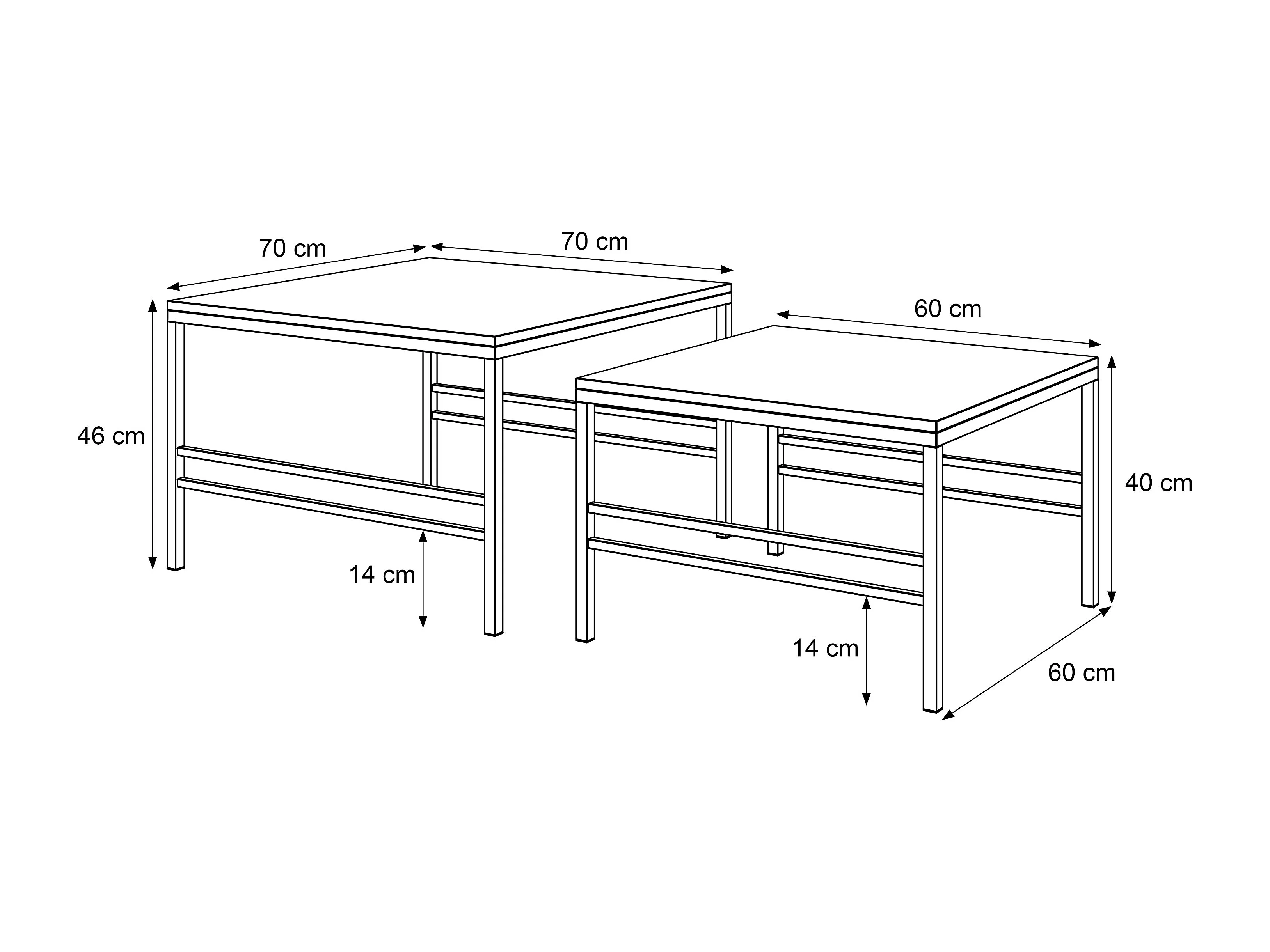 70 cm
70 cm
60 cm
46 cm
40 cm
14 cm
14 cm
60 cm