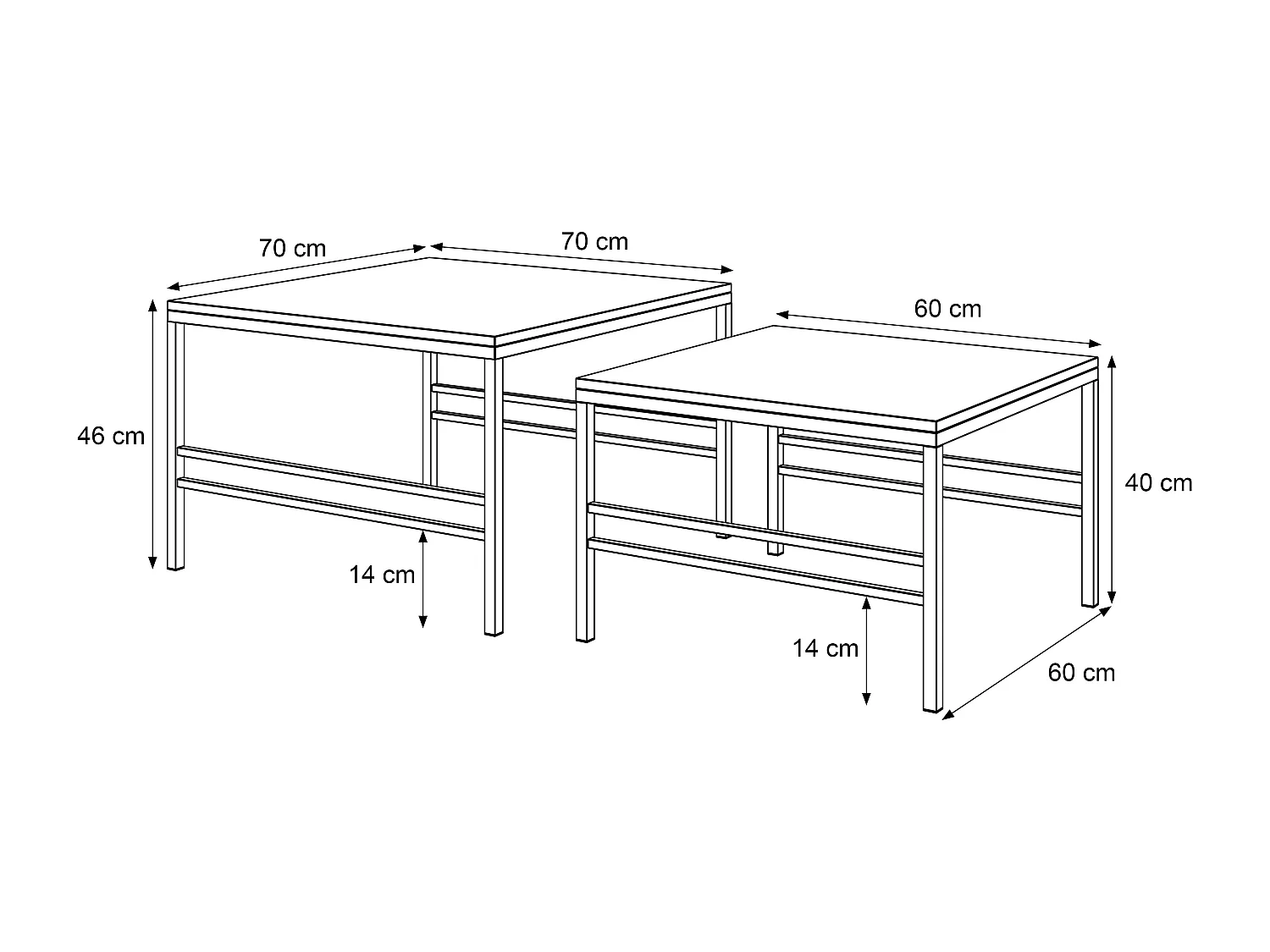 70 cm
70 cm
60 cm
46 cm
40 cm
14 cm
14 cm
60 cm