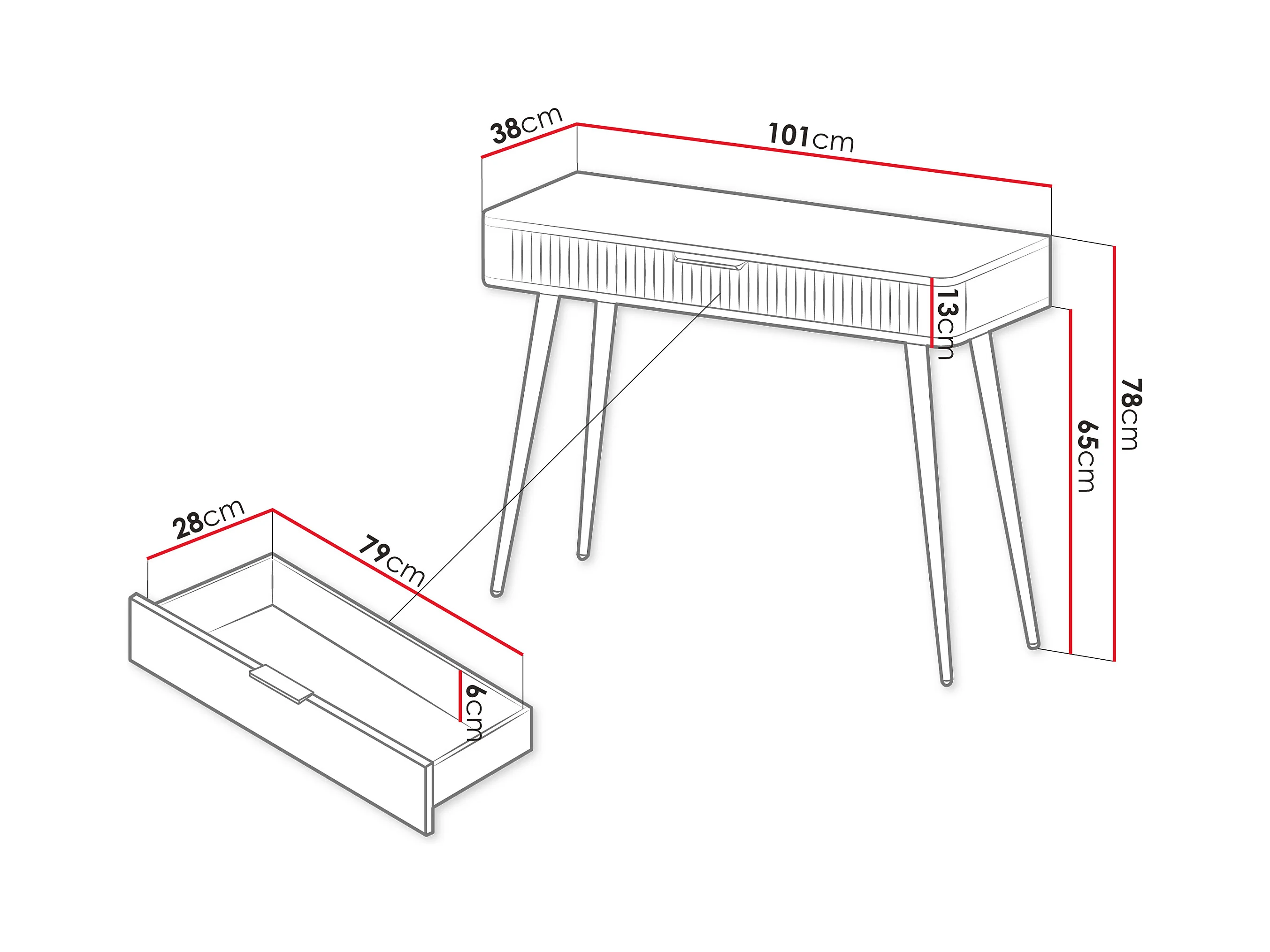 38cm
101cm
13cm
78cm
65cm
28cm
79cm
6cm