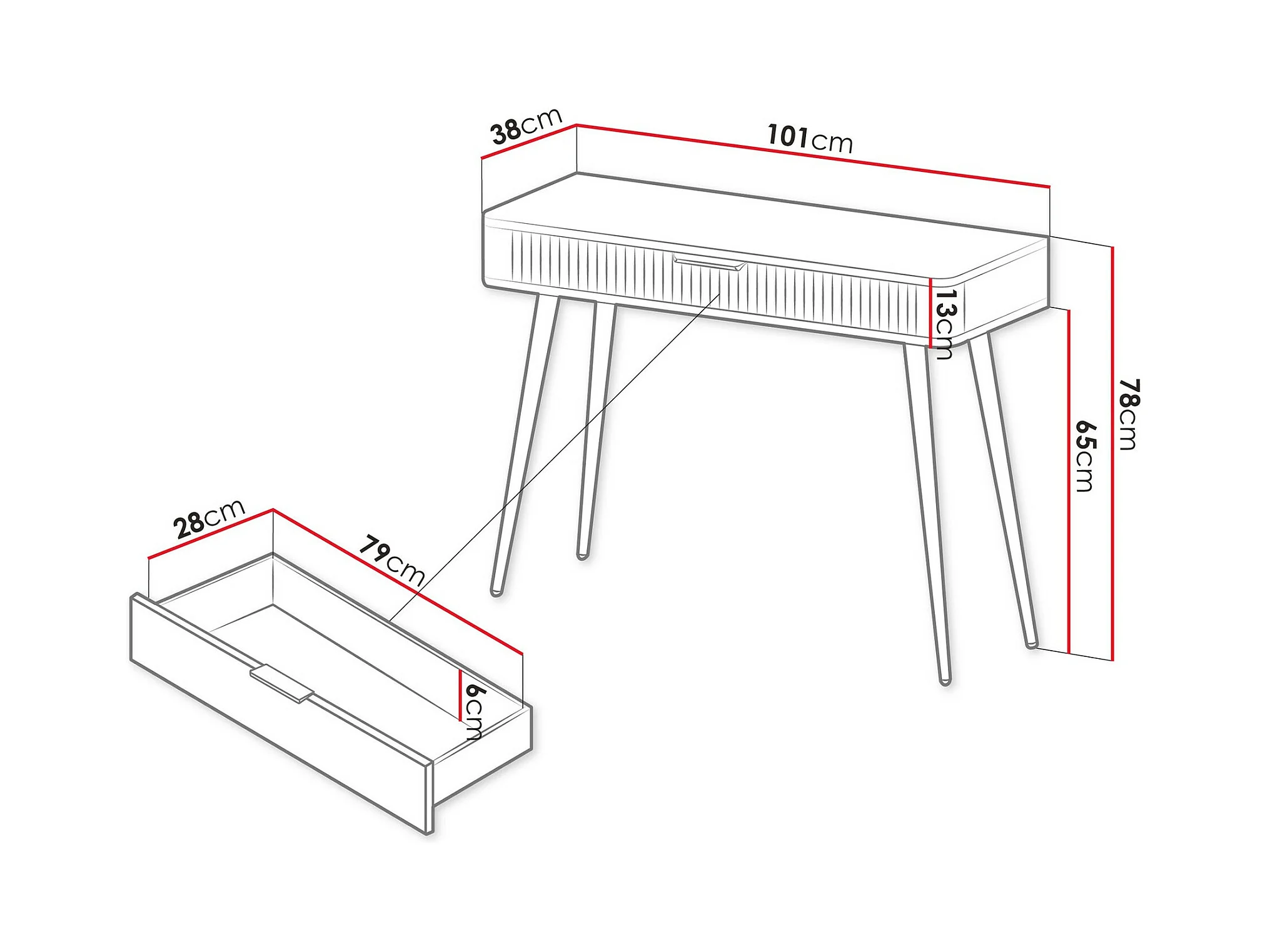 38cm
101cm
13cm
78cm
65cm
28cm
79cm
6cm