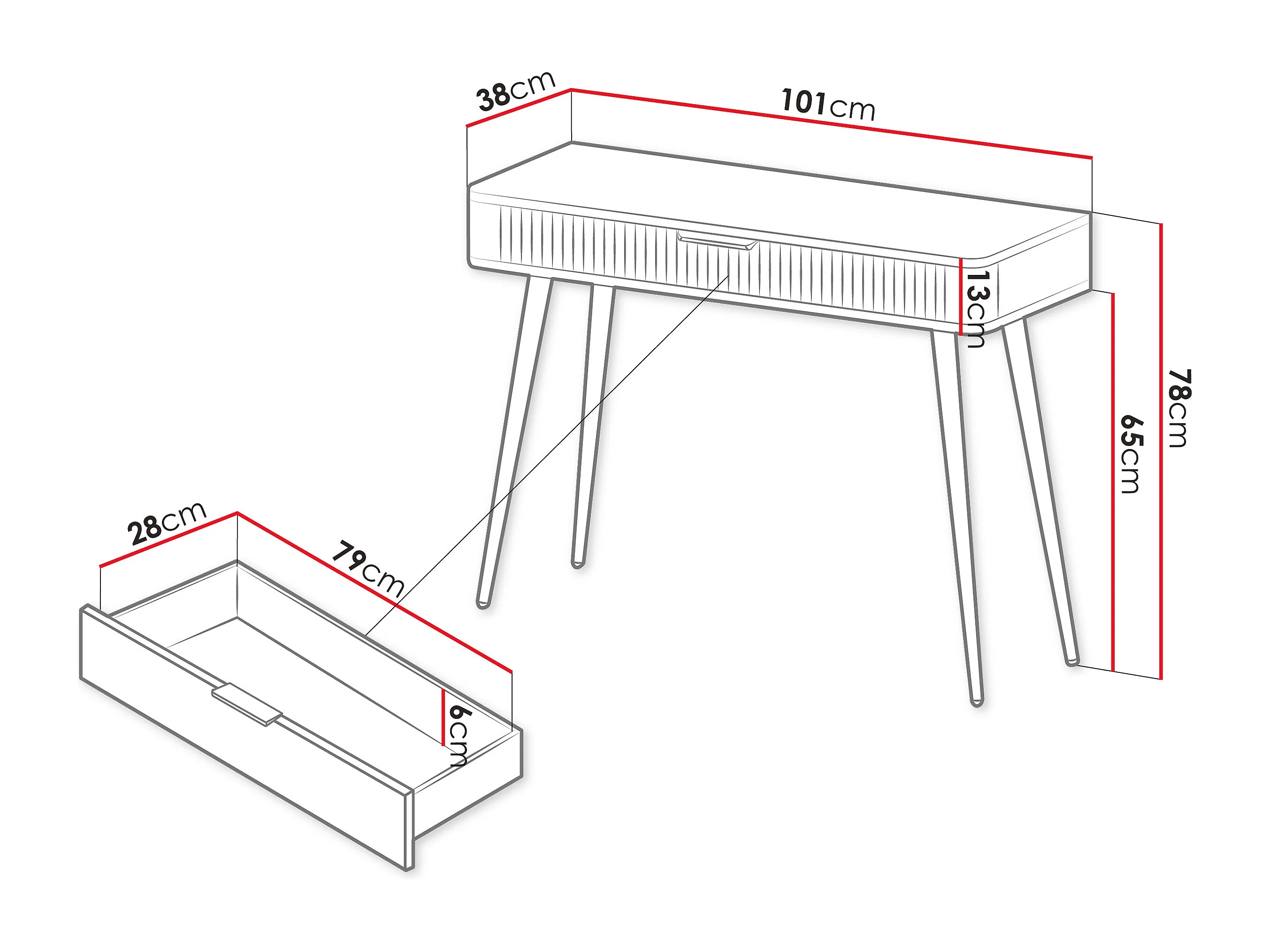 38cm
101cm
13cm
78cm
65cm
28cm
79cm
6cm