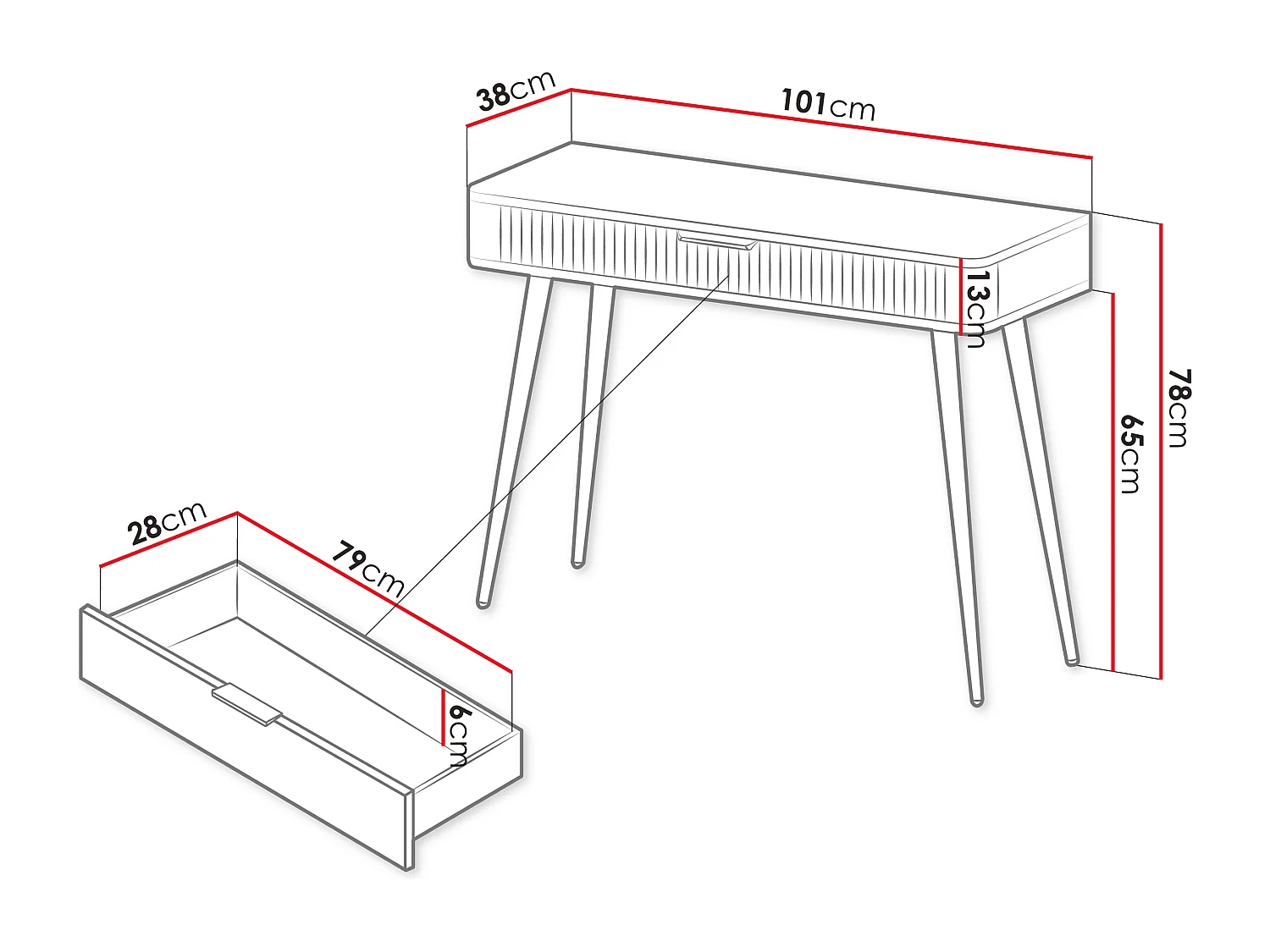 38cm
101cm
13cm
78cm
65cm
28cm
79cm
6cm