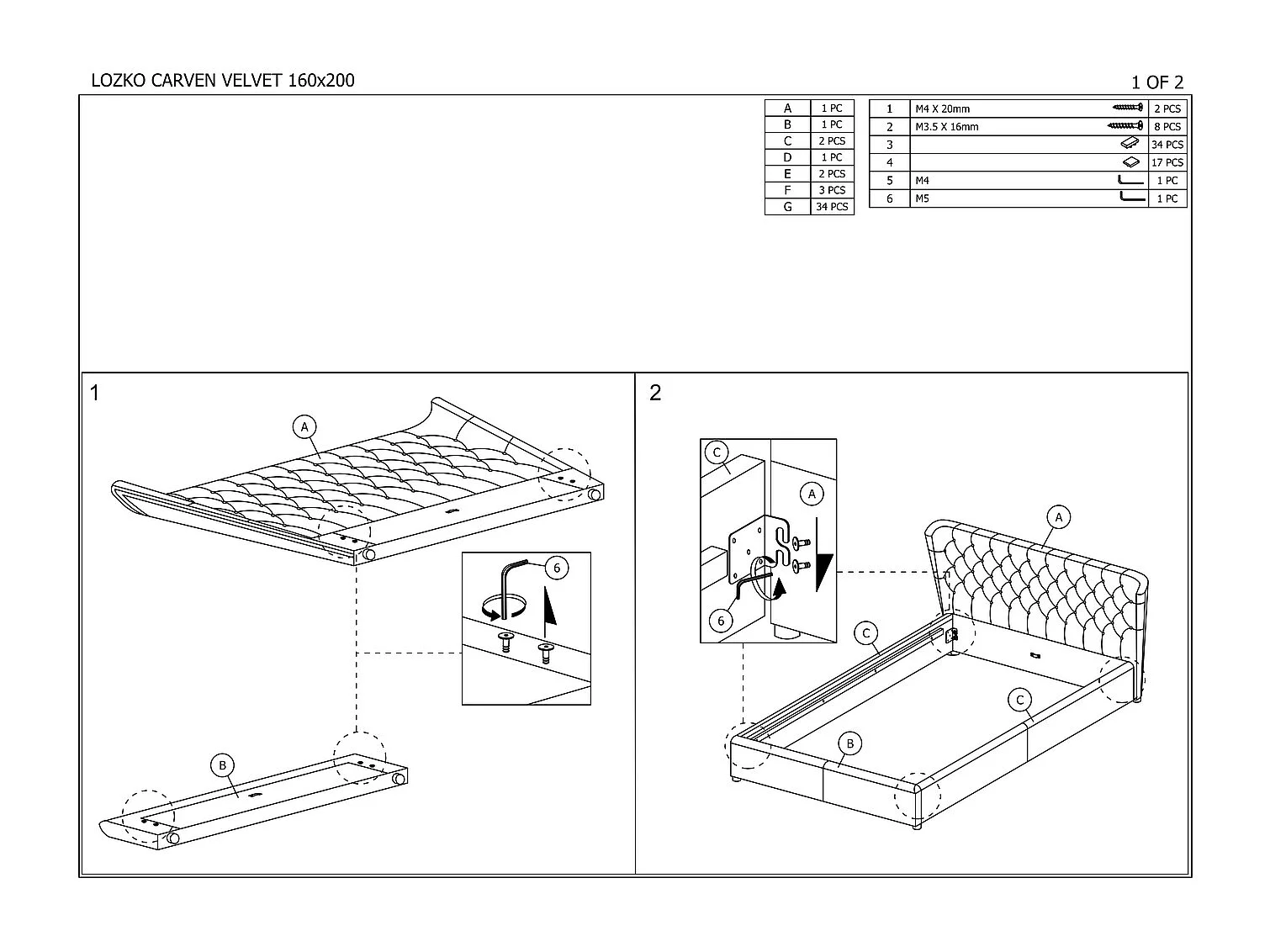 LOZKO CARVEN VELVET 160x200

1 OF 2

| A | 1 PC |
|---|---|
| B | 1 PC |
| C | 2 PCS |
| D | 1 PC |
| E | 2 PCS |
| F | 3 PCS |
| G | 34 PCS |

| 1 | M4 X 20mm | 2 PCS |
|---|---|---|
| 2 | M3.5 X 16mm | 8 PCS |
| 3 | | 34 PCS |
| 4 | | 17 PCS |
| 5 | M4 | 1 PC |
| 6 | M5 | 1 PC |

1

A

6

B

2

C

A

6

A

C

C

B