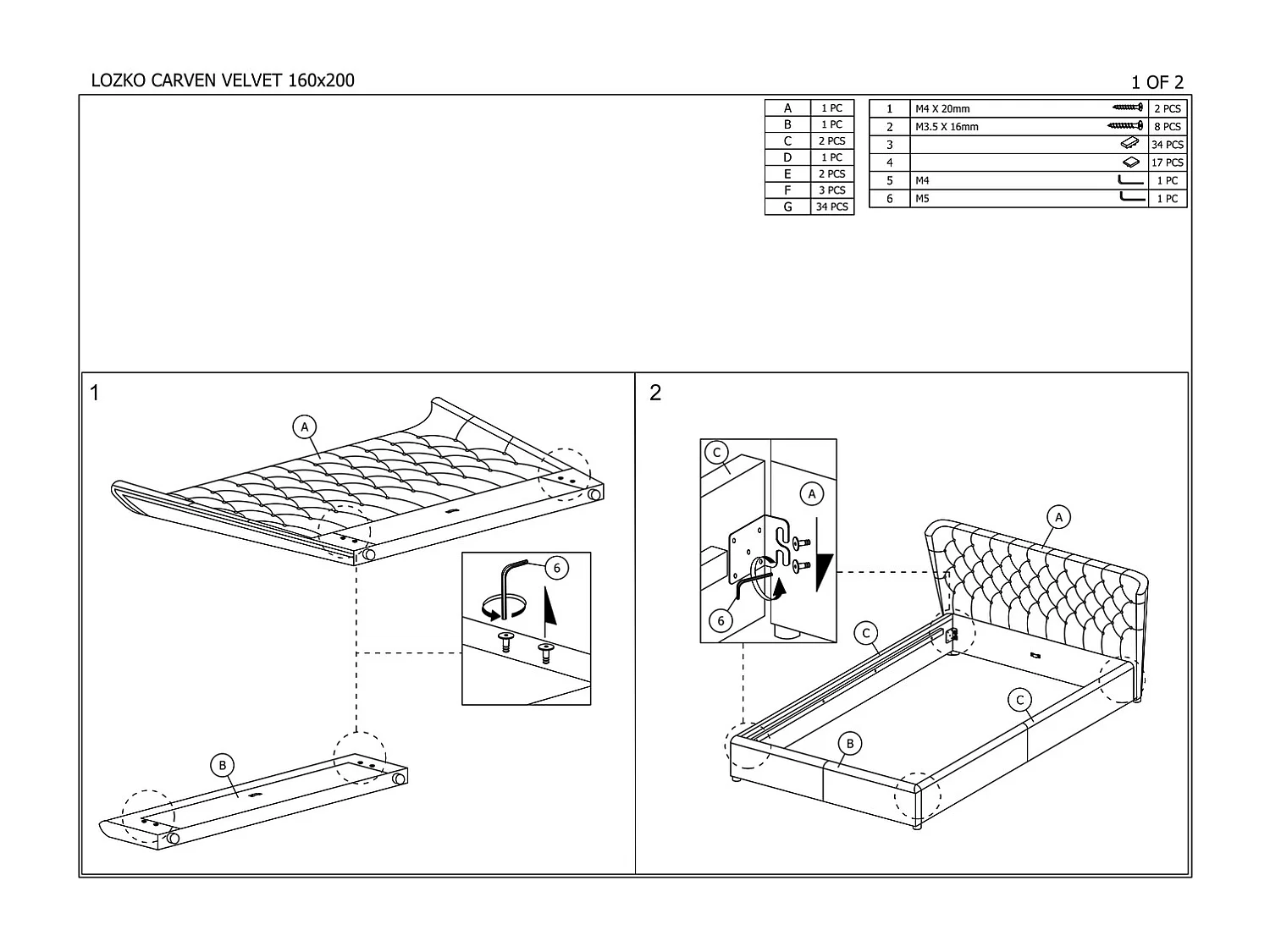 LOZKO CARVEN VELVET 160x200

1 OF 2

| A | 1 PC |
|---|---|
| B | 1 PC |
| C | 2 PCS |
| D | 1 PC |
| E | 2 PCS |
| F | 3 PCS |
| G | 34 PCS |

| 1 | M4 X 20mm | 2 PCS |
|---|---|---|
| 2 | M3.5 X 16mm | 8 PCS |
| 3 | | 34 PCS |
| 4 | | 17 PCS |
| 5 | M4 | 1 PC |
| 6 | M5 | 1 PC |

1

A

6

B

2

C

A

6

A

C

C

B