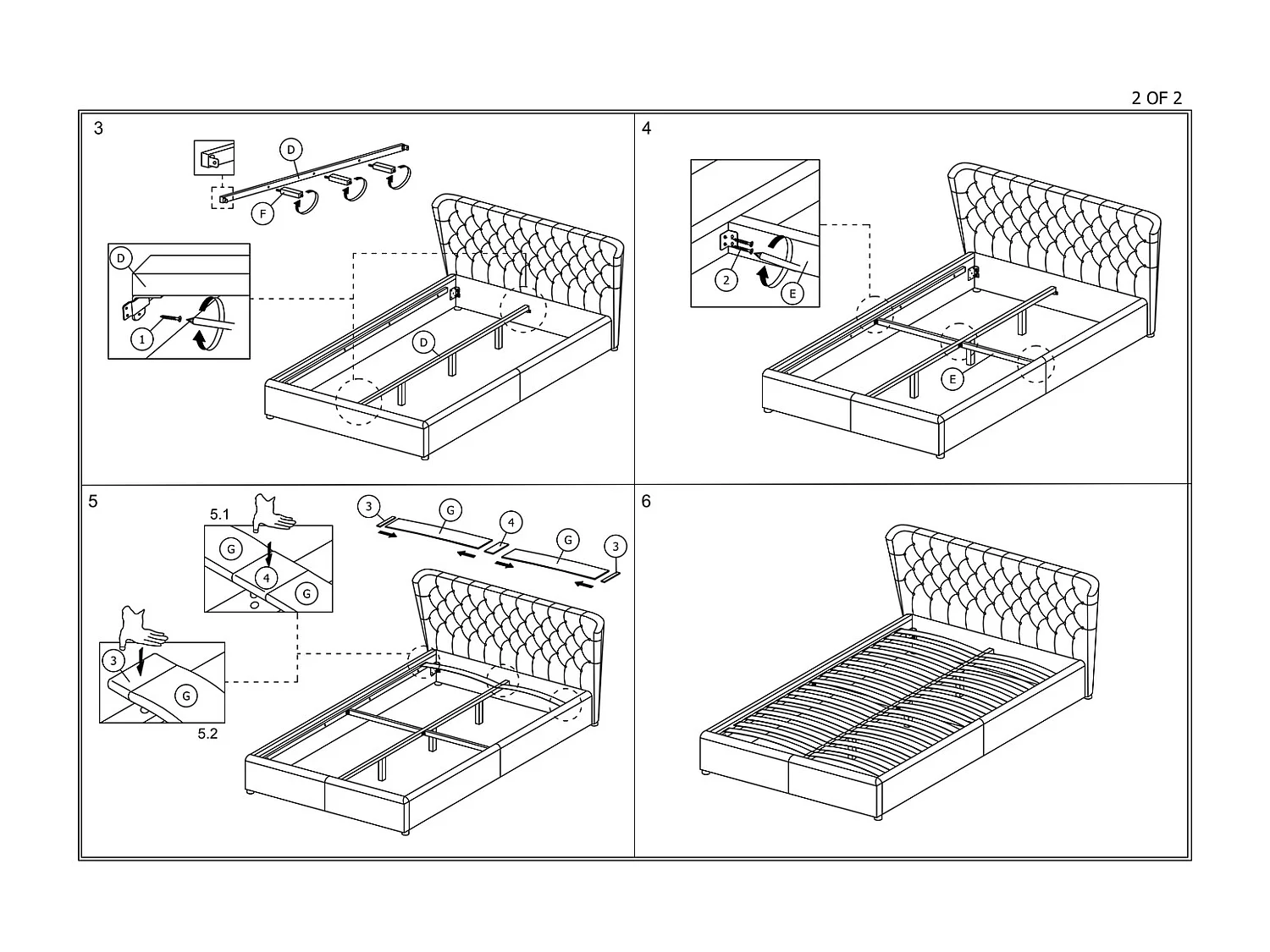 2 OF 2

3

D

F

D

1

D

4

2

E

E

5

5.1

G

4

G

3

G

5.2

3

G

4

G

3

6