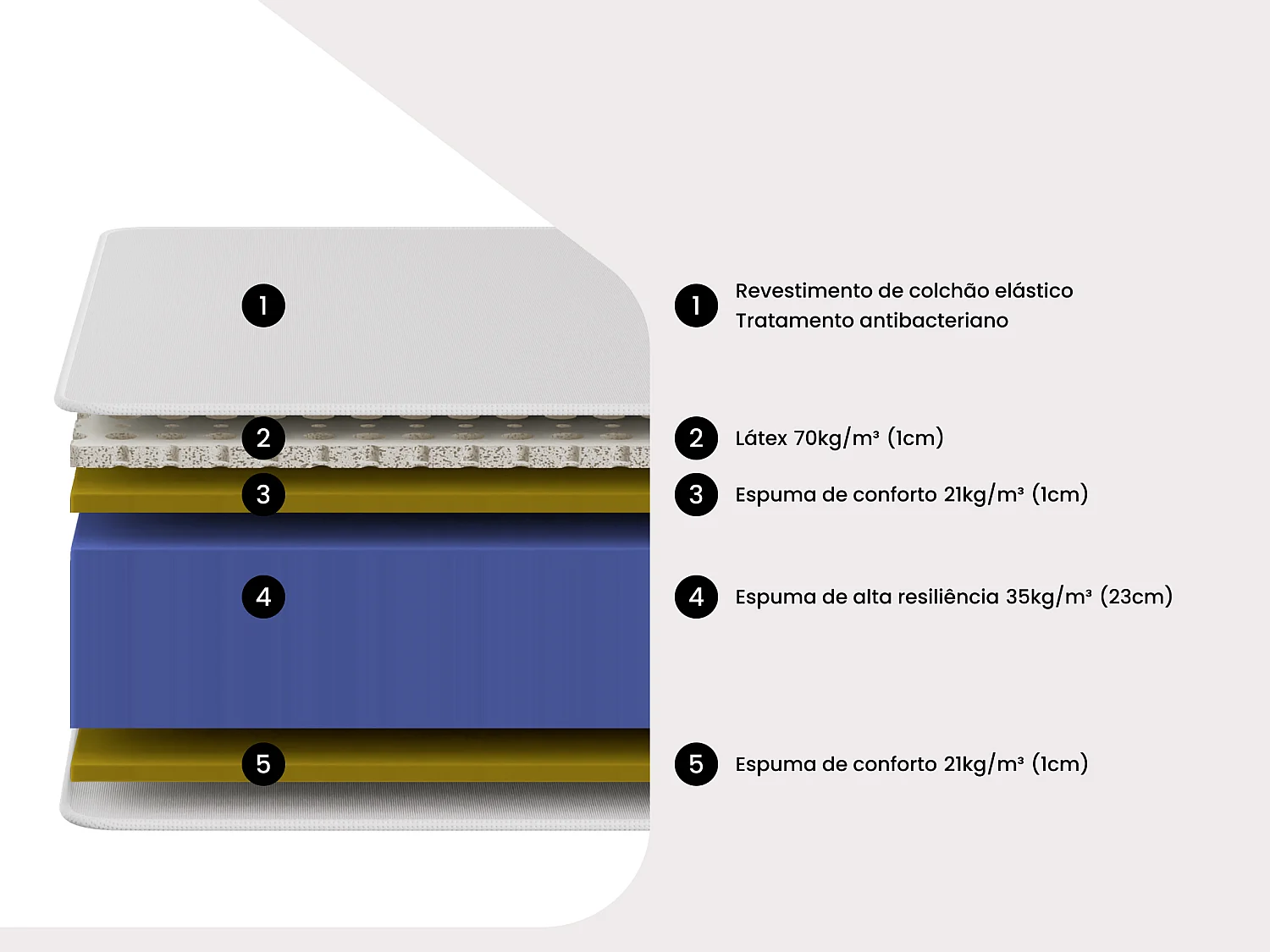 1

2

3

4

5

1 Revestimento de colchão elástico
Tratamento antibacteriano

2 Látex 70kg/m³ (1cm)

3 Espuma de conforto 21kg/m³ (1cm)

4 Espuma de alta resiliência 35kg/m³ (23cm)

5 Espuma de conforto 21kg/m³ (1cm)