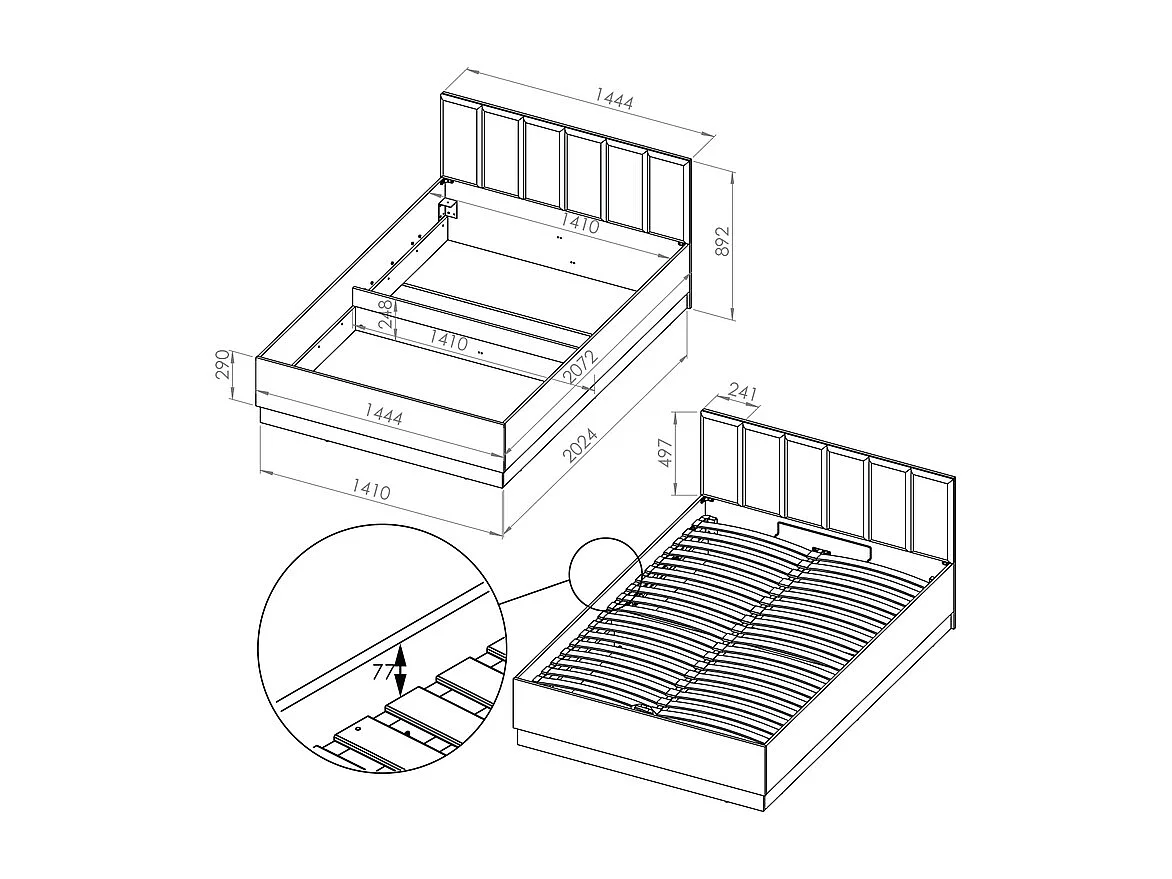 1444
1410
892
248
1410
2072
290
1444
2024
1410
241
497
77