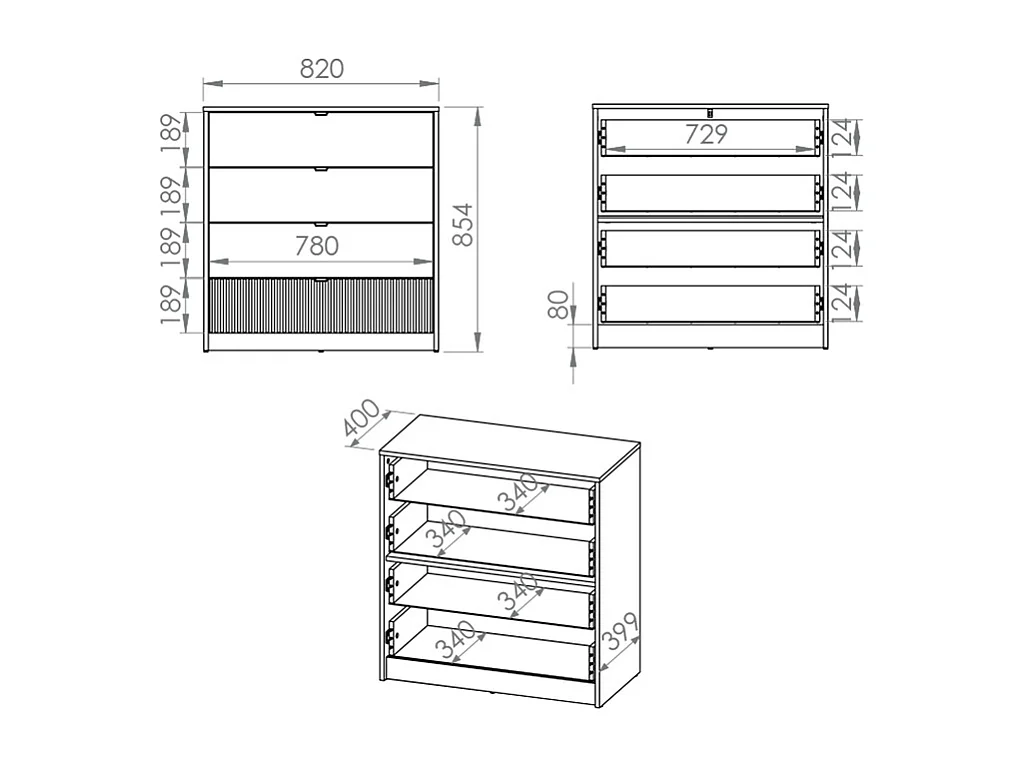 820
189
189
189
189
780
854
729
124
124
124
124
80
400
340
340
340
340
399