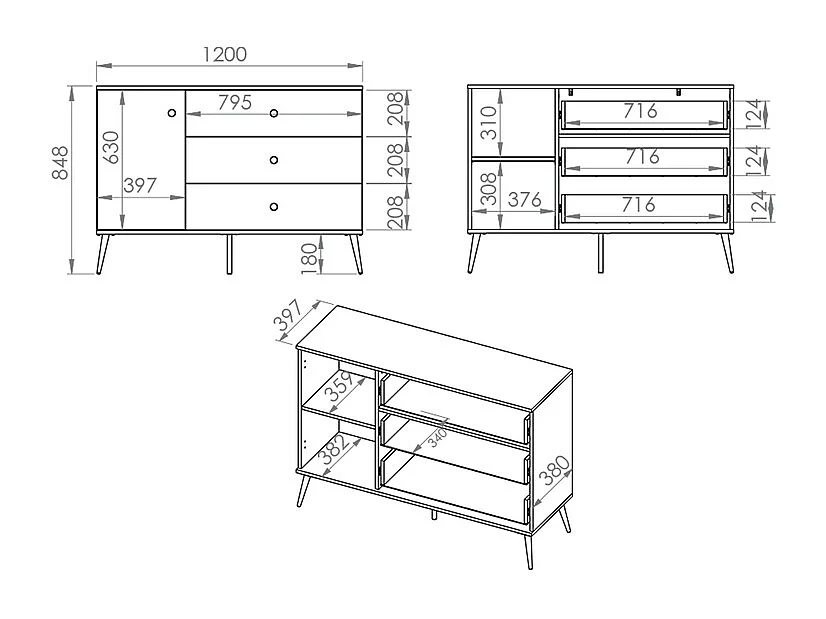 1200
848
630
397
795
208
208
208
180
310
308
376
716
716
716
124
124
124
397
359
382
340
380