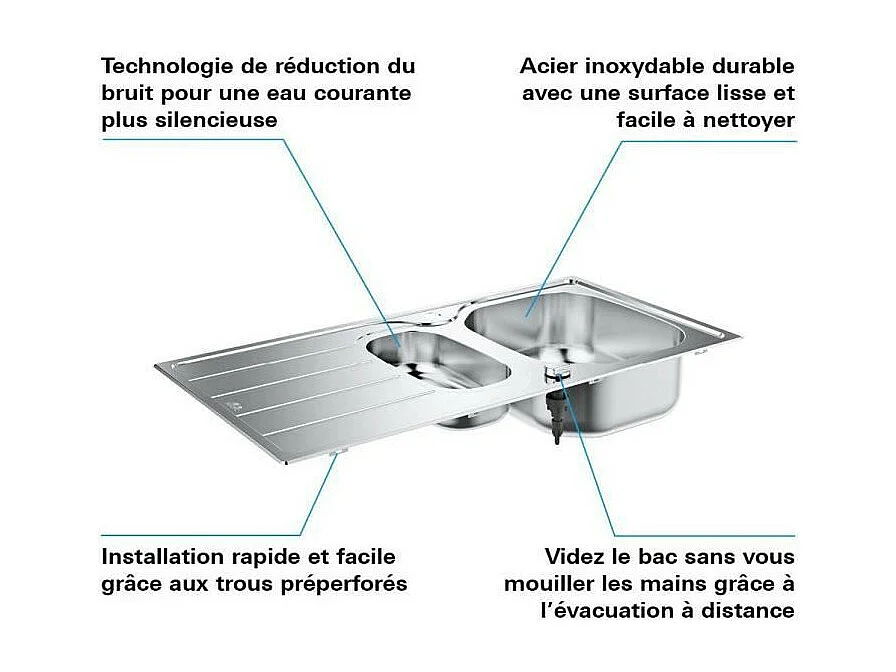 Technologie de réduction du bruit pour une eau courante plus silencieuse

Acier inoxydable durable avec une surface lisse et facile à nettoyer

Installation rapide et facile grâce aux trous préperforés

Videz le bac sans vous mouiller les mains grâce à l'évacuation à distance