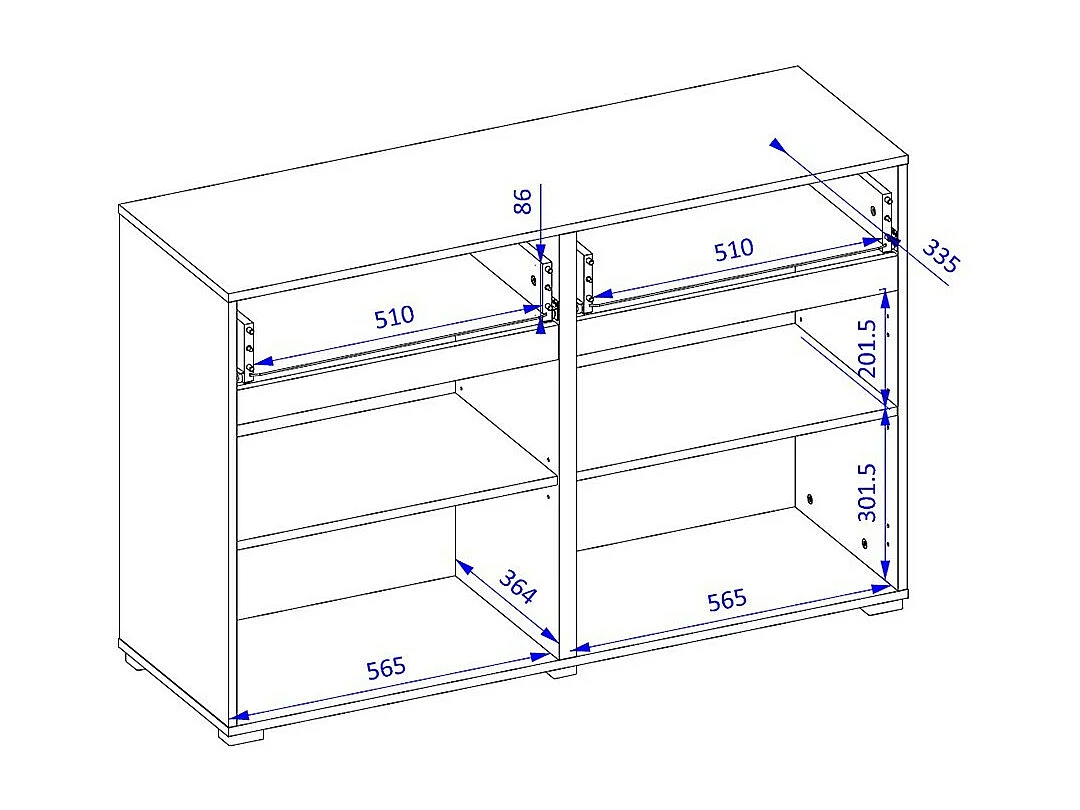 86
510
510
335
201.5
301.5
364
565
565