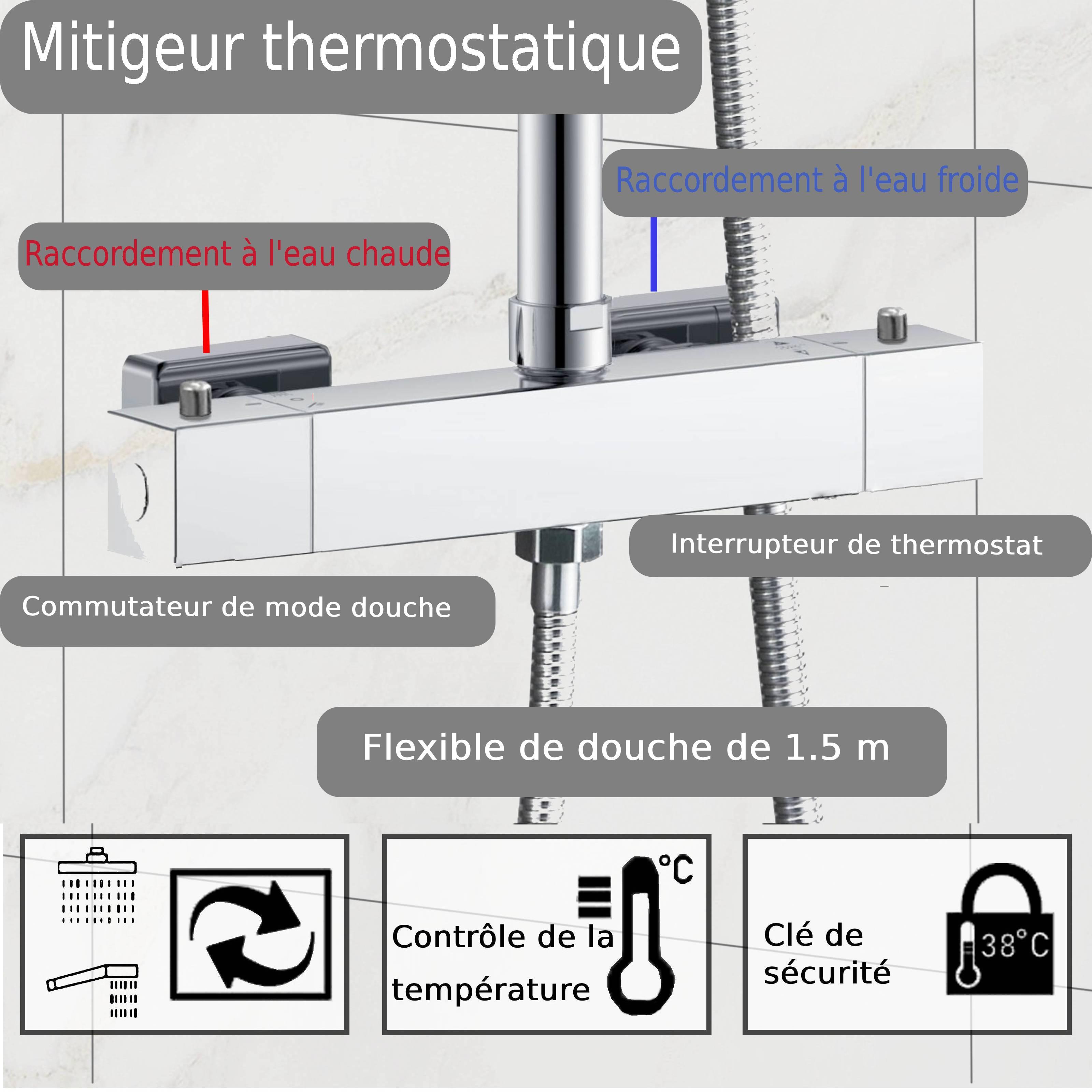 Mitigeur thermostatique

Raccordement à l'eau froide

Raccordement à l'eau chaude

Interrupteur de thermostat

Commutateur de mode douche

Flexible de douche de 1.5 m

°C

Contrôle de la température

Clé de sécurité

38°C