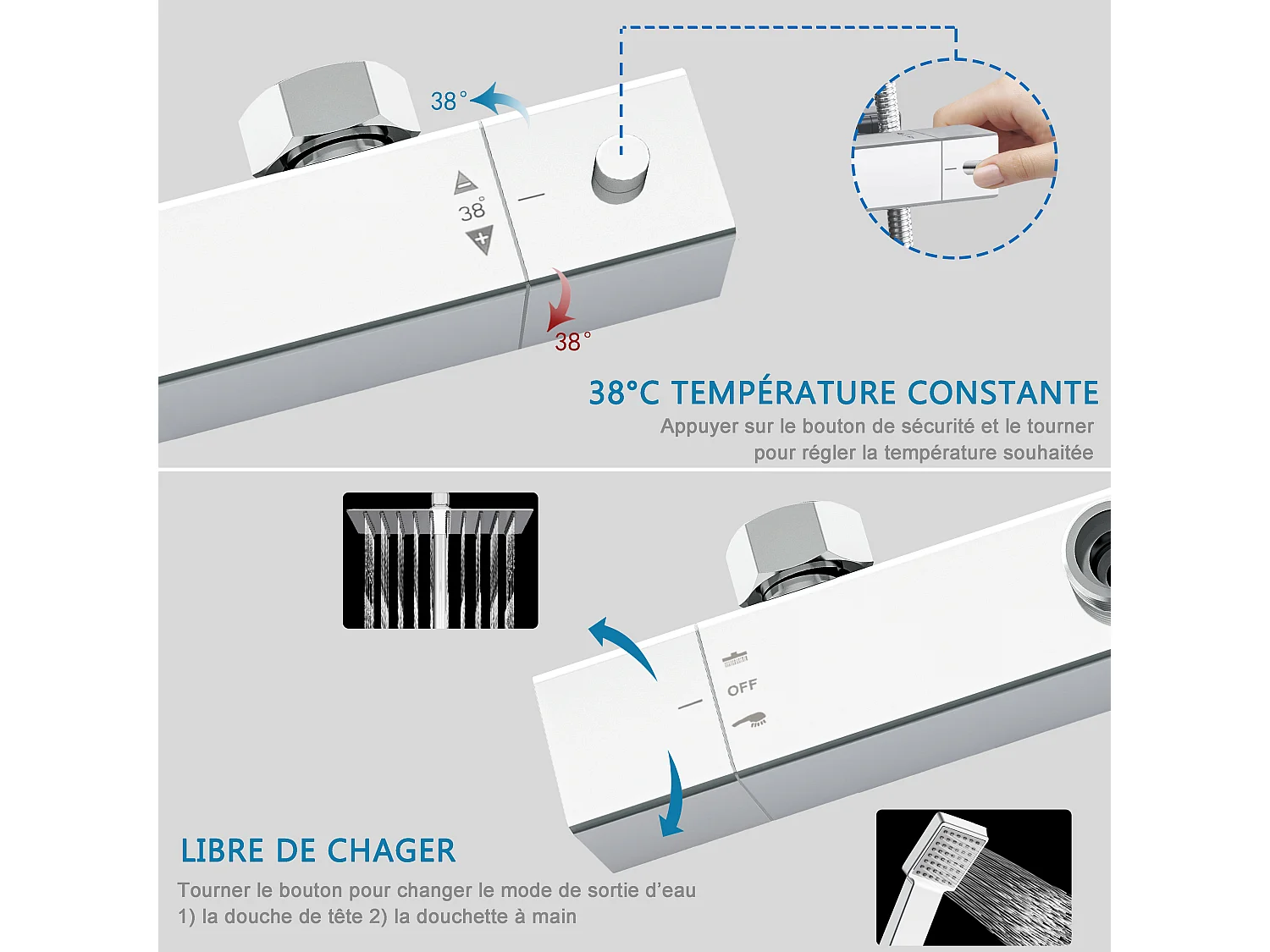 38°

38°

38°

38°C TEMPÉRATURE CONSTANTE

Appuyer sur le bouton de sécurité et le tourner pour régler la température souhaitée

OFF

LIBRE DE CHAGER

Tourner le bouton pour changer le mode de sortie d'eau
1) la douche de tête 2) la douchette à main