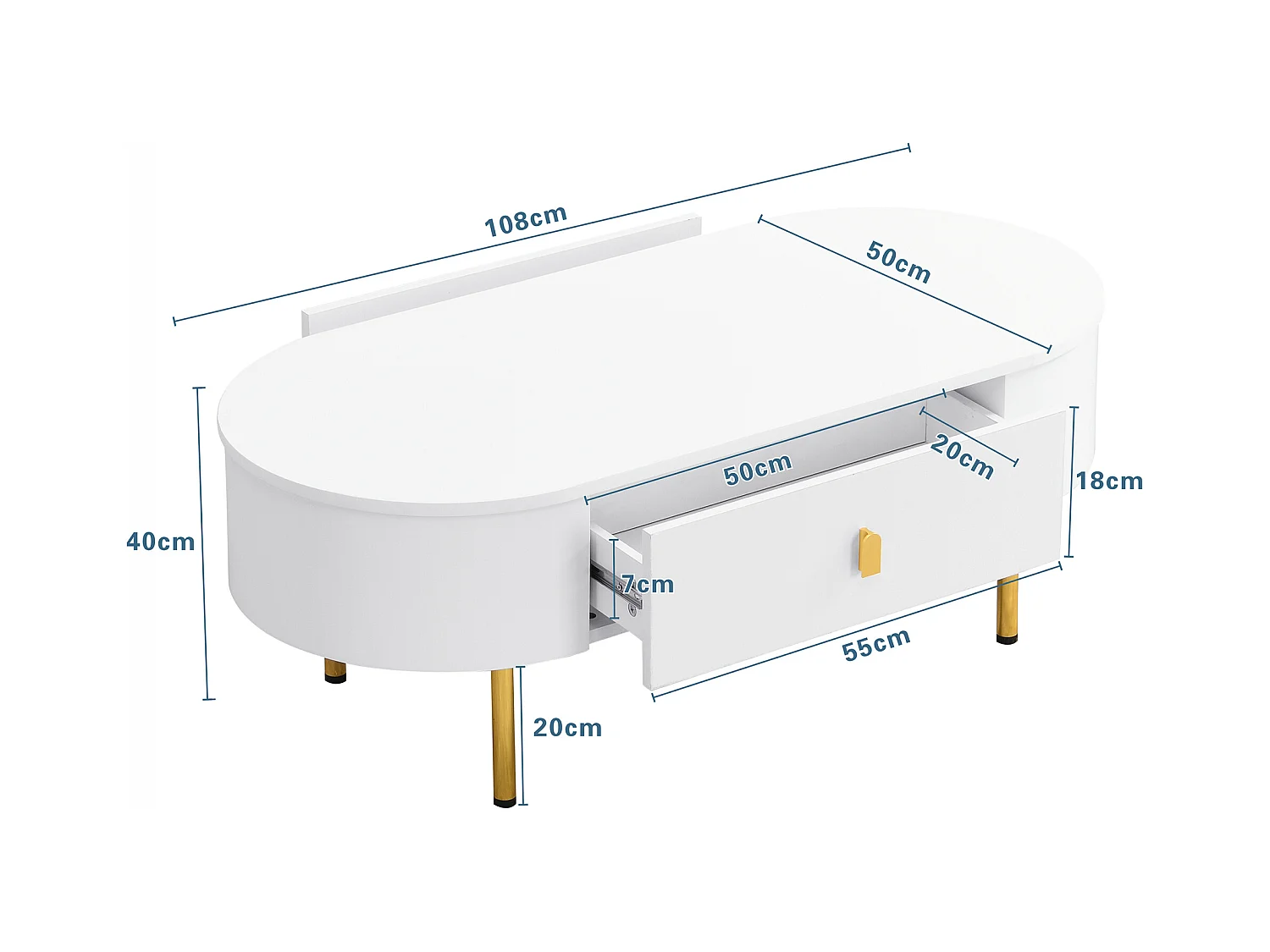 108cm
50cm
40cm
50cm
20cm
18cm
7cm
55cm
20cm