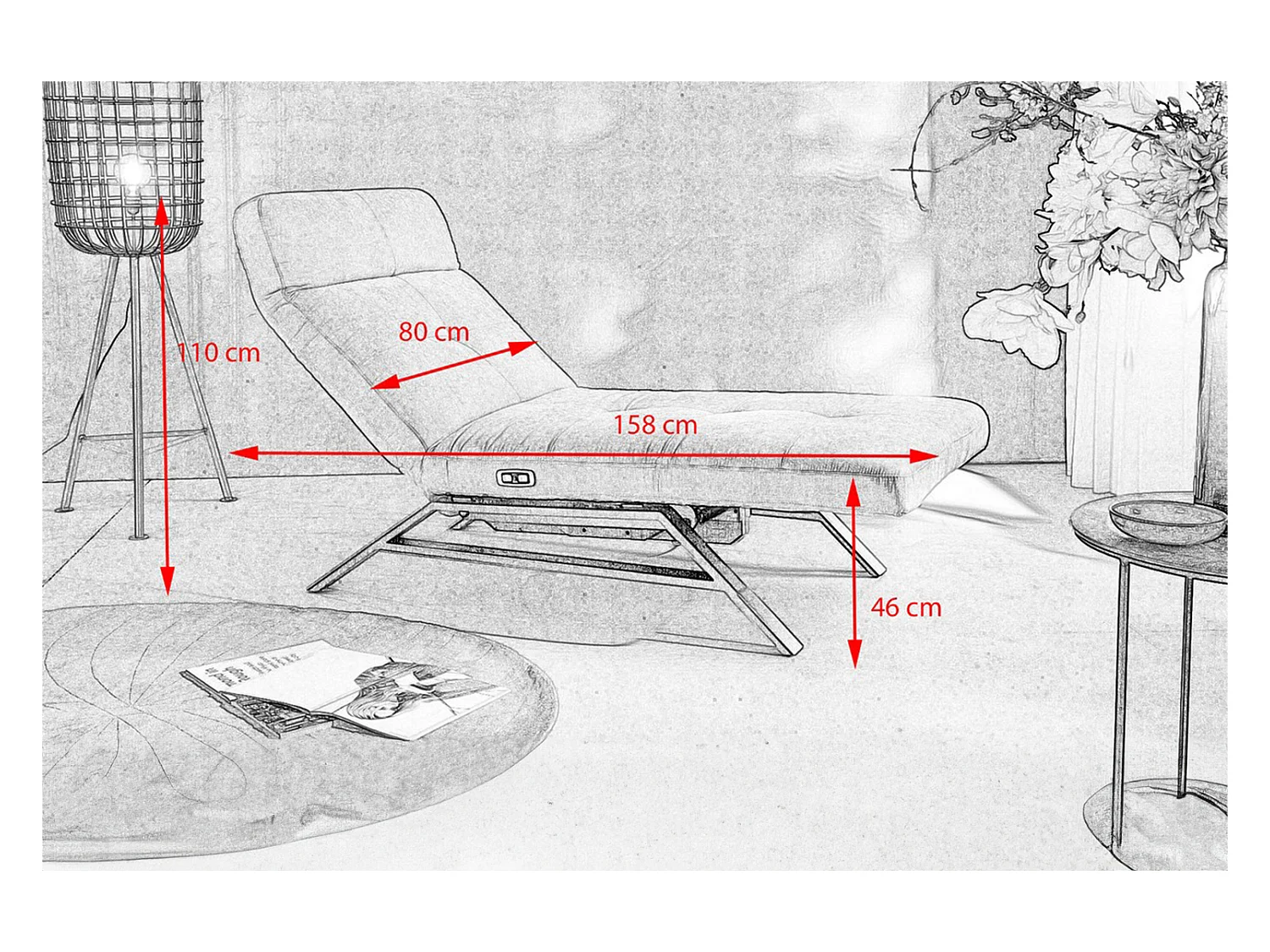 110 cm

80 cm

158 cm

46 cm